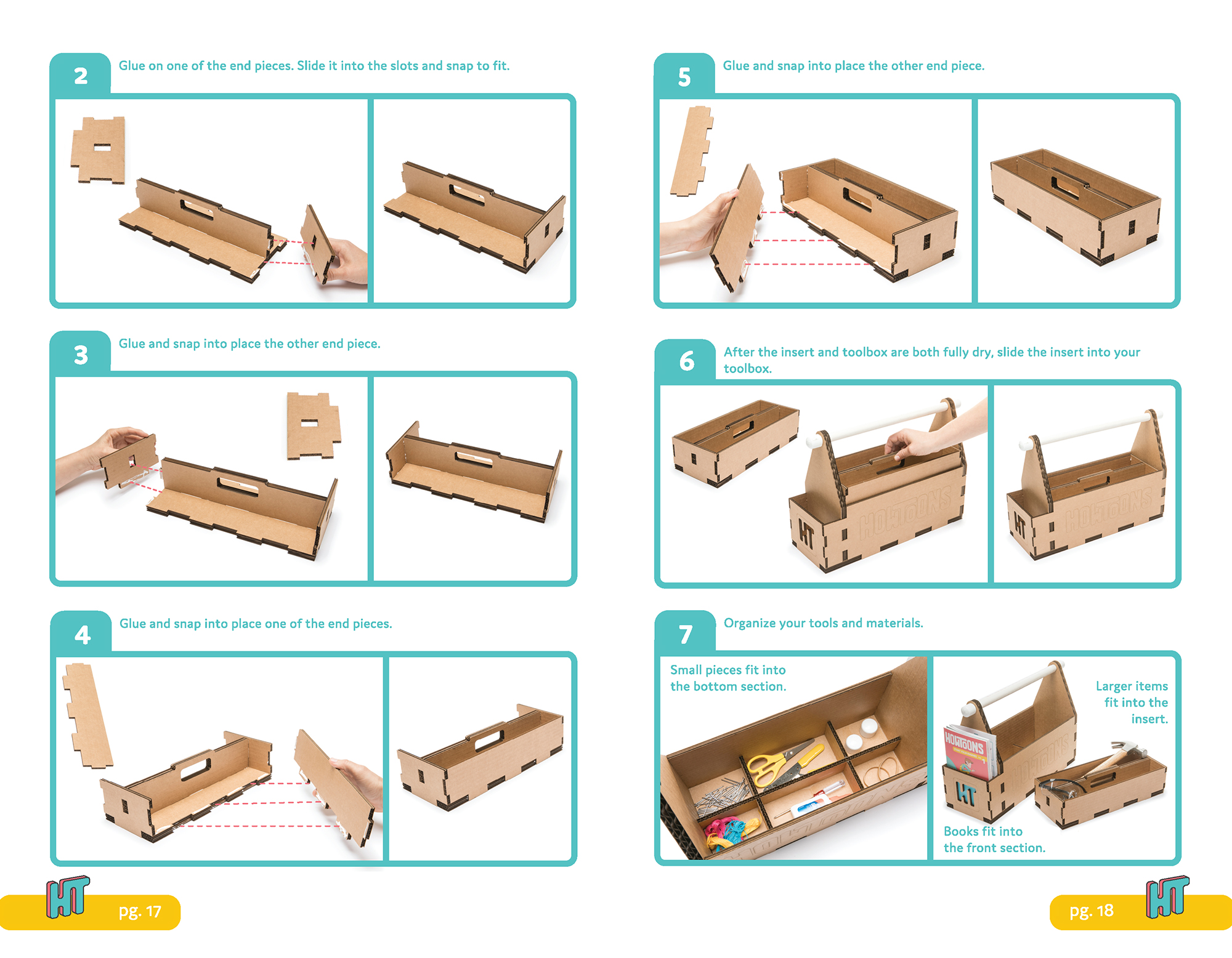 2 Glue on one of the end pieces. Slide it into the slots and snap to fit.

3 Glue and snap into place the other end piece.

4 Glue and snap into place one of the end pieces.

HT pg. 17

5 Glue and snap into place the other end piece.

6 After the insert and toolbox are both fully dry, slide the insert into your toolbox.

HT HOWTOONS

HT HOWTOONS

7 Organize your tools and materials.

Small pieces fit into the bottom section.

Larger items fit into the insert.

HOWTOONS

HT

Books fit into the front section.

pg. 18 HT