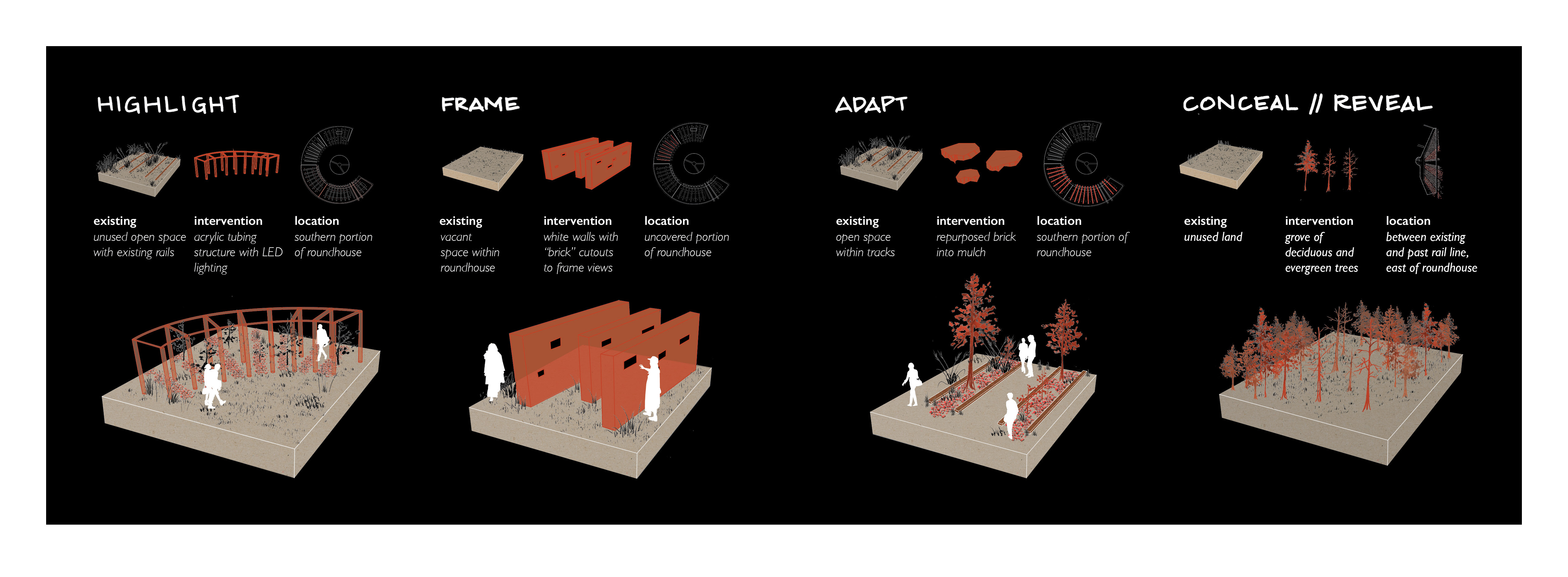 HIGHLIGHT

existing
unused open space with existing rails

intervention
acrylic tubing structure with LED lighting

location
southern portion of roundhouse

FRAME

existing
vacant space within roundhouse

intervention
white walls with "brick" cutouts to frame views

location
uncovered portion of roundhouse

ADAPT

existing
open space within tracks

intervention
repurposed brick into mulch

location
southern portion of roundhouse

CONCEAL // REVEAL

existing
unused land

intervention
grove of deciduous and evergreen trees

location
between existing and past rail line, east of roundhouse