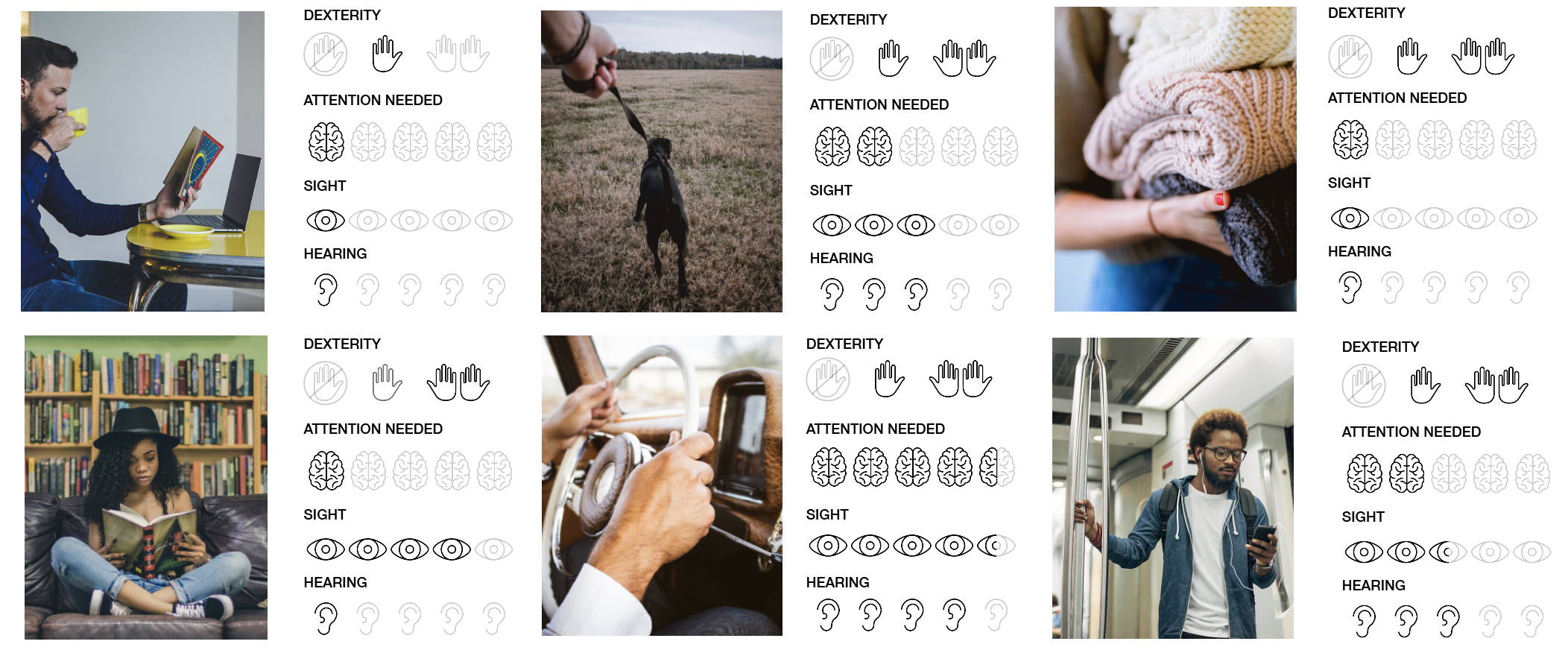 DEXTERITY

ATTENTION NEEDED

SIGHT

HEARING

DEXTERITY

ATTENTION NEEDED

SIGHT

HEARING

DEXTERITY

ATTENTION NEEDED

SIGHT

HEARING

DEXTERITY

ATTENTION NEEDED

SIGHT

HEARING

DEXTERITY

ATTENTION NEEDED

SIGHT

HEARING

DEXTERITY

ATTENTION NEEDED

SIGHT

HEARING