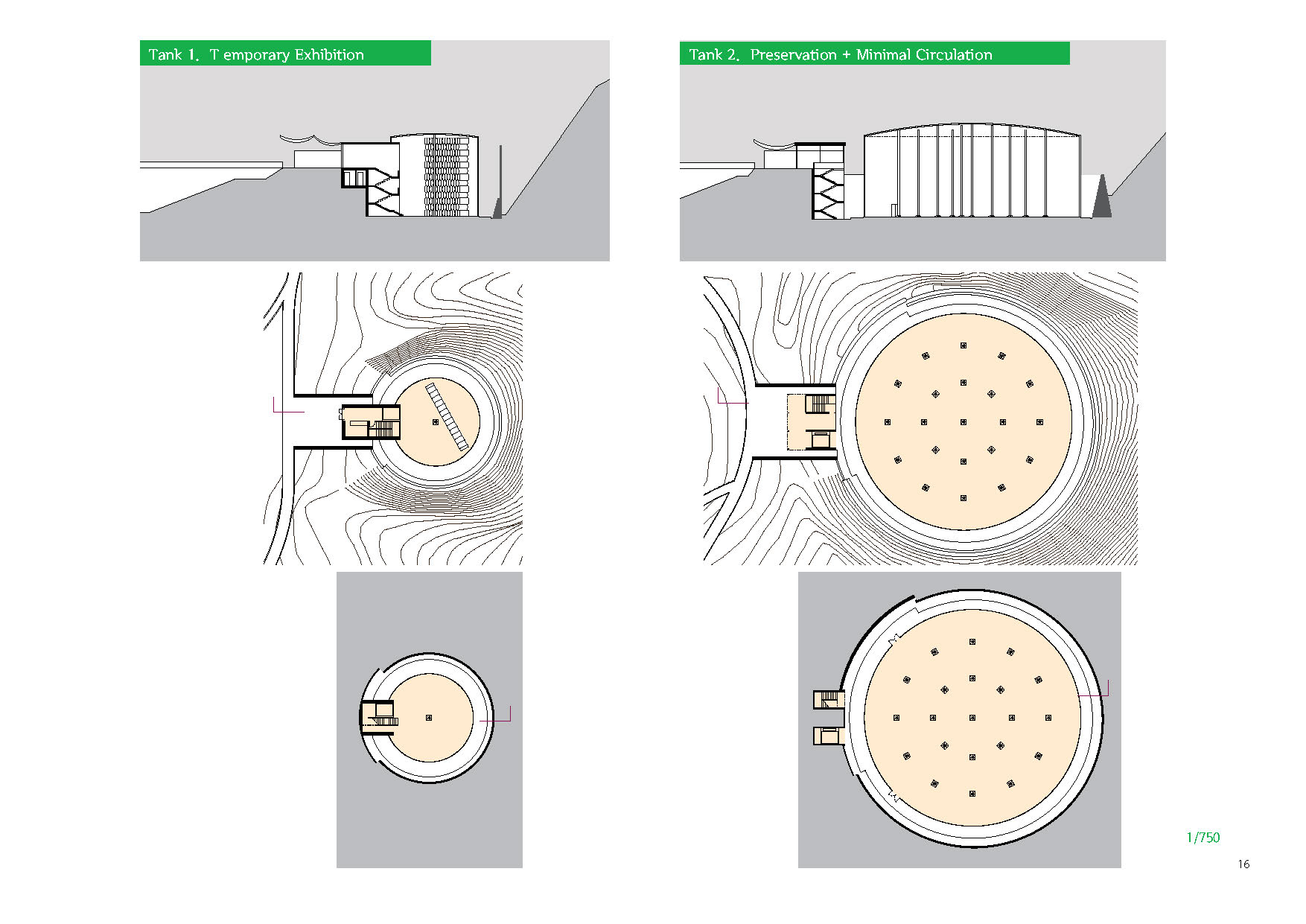 Tank 1. T emporary Exhibition

Tank 2. Preservation + Minimal Circulation

1/750

16