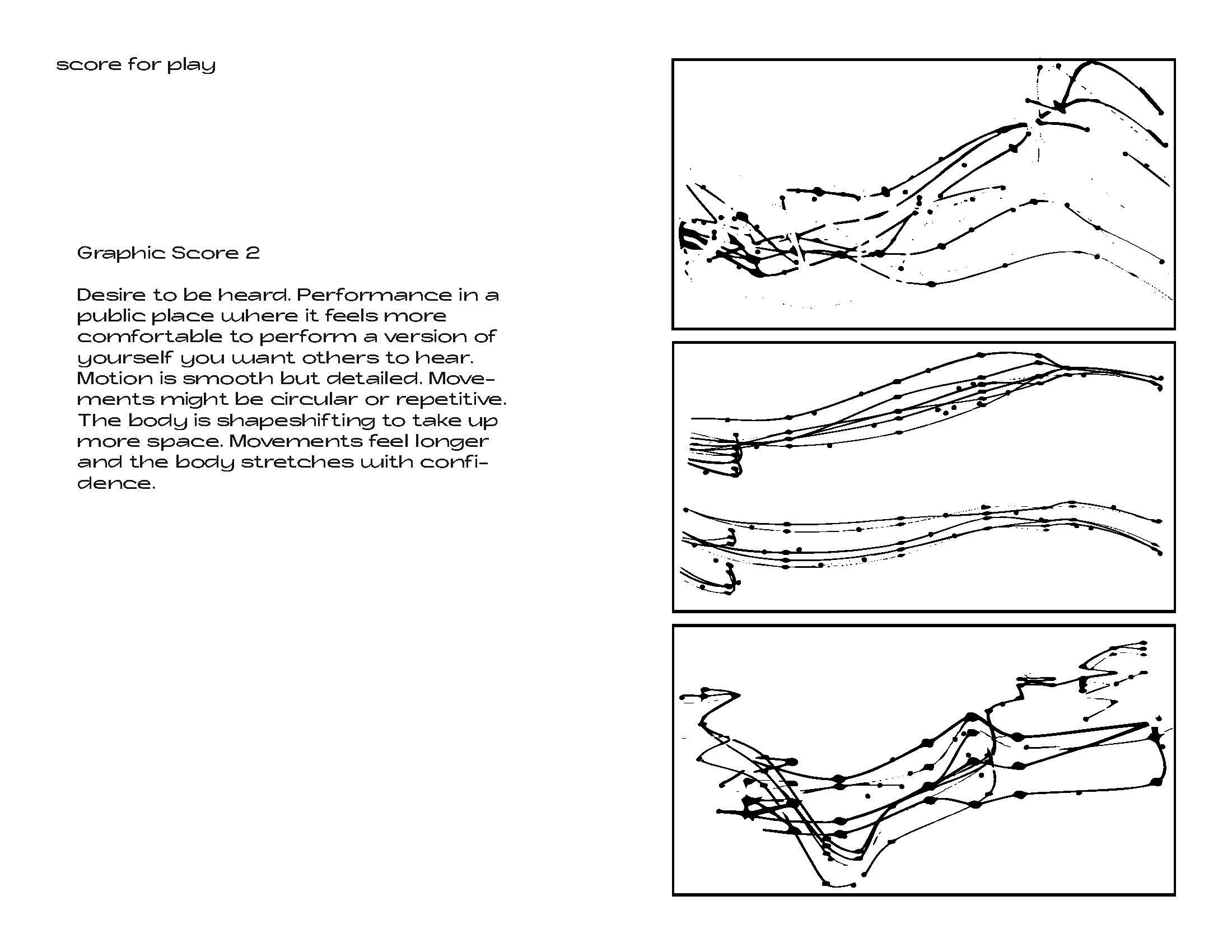 score for play

Graphic Score 2

Desire to be heard. Performance in a public place where it feels more comfortable to perform a version of yourself you want others to hear. Motion is smooth but detailed. Movements might be circular or repetitive. The body is shapeshifting to take up more space. Movements feel longer and the body stretches with confidence.