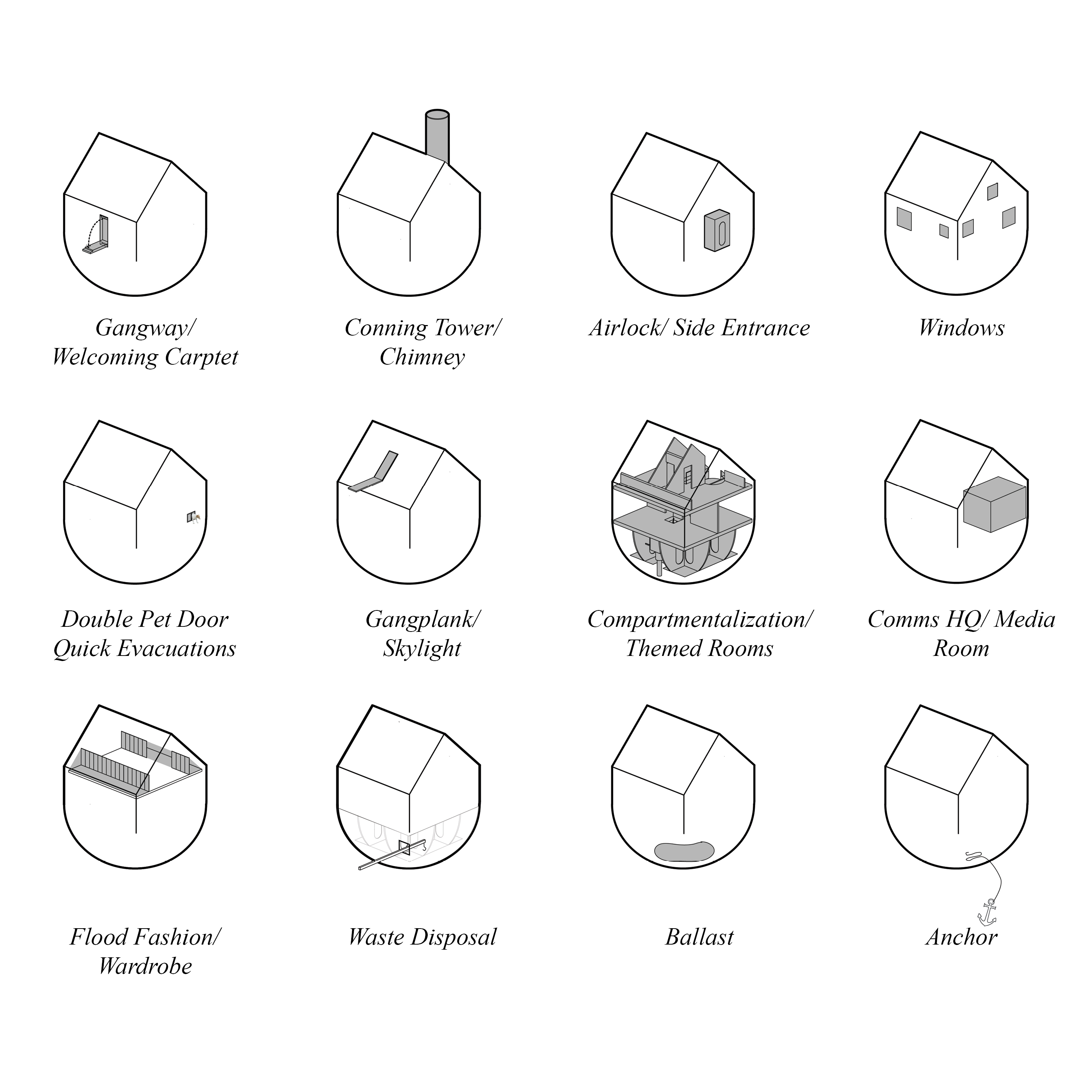 Gangway/ Welcoming Carptet

Conning Tower/ Chimney

Airlock/ Side Entrance

Windows

Double Pet Door Quick Evacuations

Gangplank/ Skylight

Compartmentalization/ Themed Rooms

Comms HQ/ Media Room

Flood Fashion/ Wardrobe

Waste Disposal

Ballast

Anchor