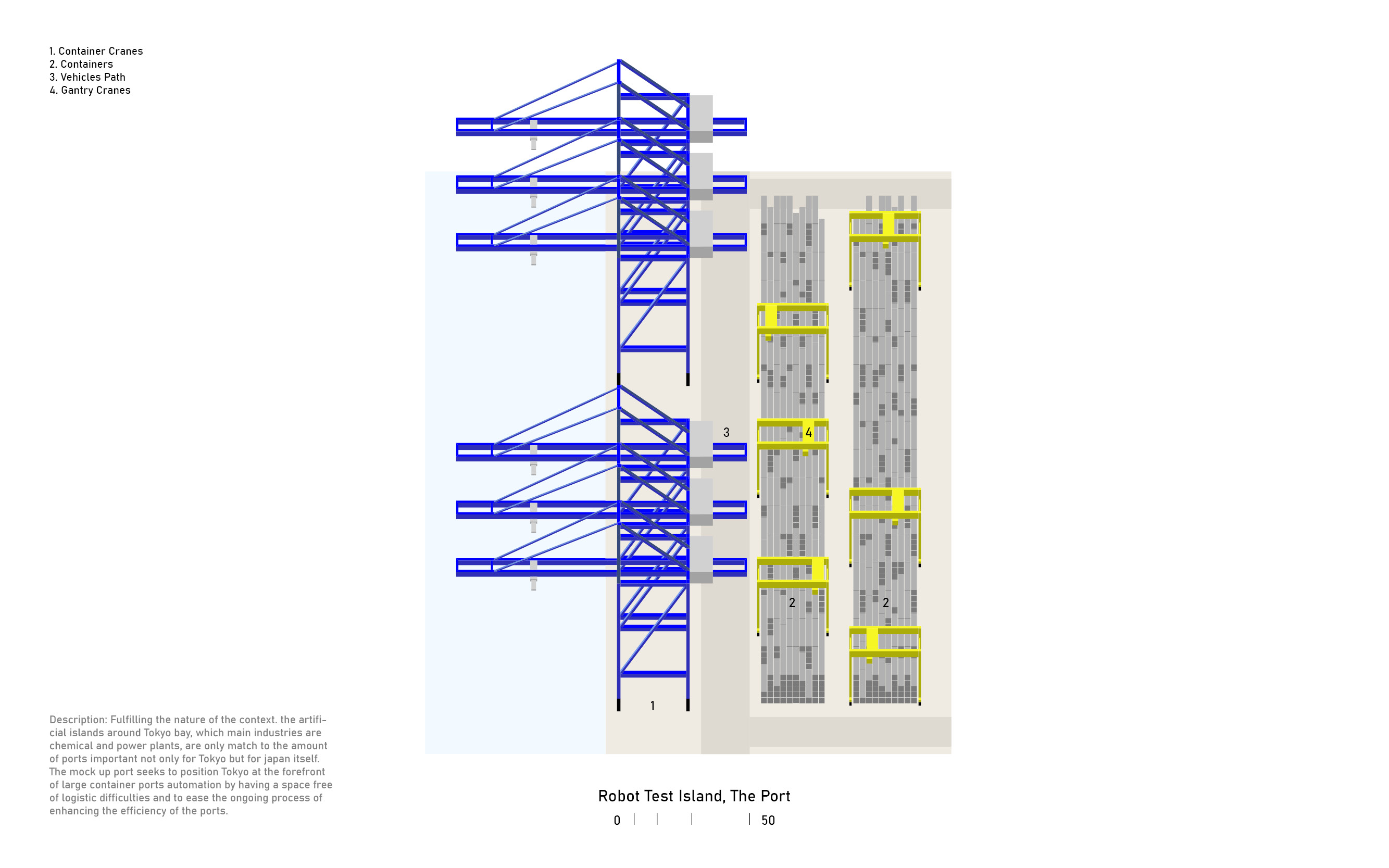 1. Container Cranes
2. Containers
3. Vehicles Path
4. Gantry Cranes

3

4

2

2

1

Description: Fulfilling the nature of the context. the artificial islands around Tokyo bay, which main industries are chemical and power plants, are only match to the amount of ports important not only for Tokyo but for japan itself. The mock up port seeks to position Tokyo at the forefront of large container ports automation by having a space free of logistic difficulties and to ease the ongoing process of enhancing the efficiency of the ports.

Robot Test Island, The Port

0 50