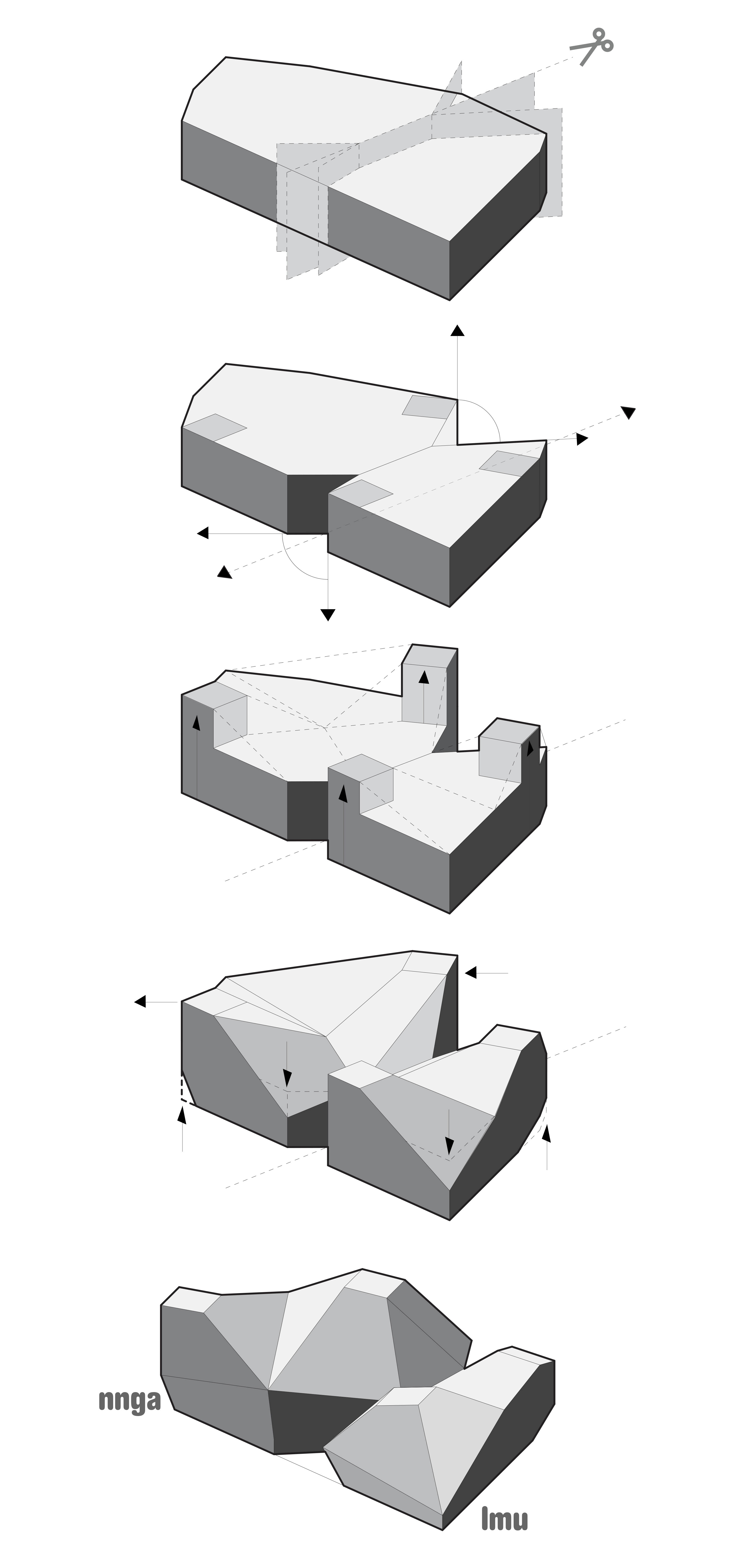 nnga

lmu