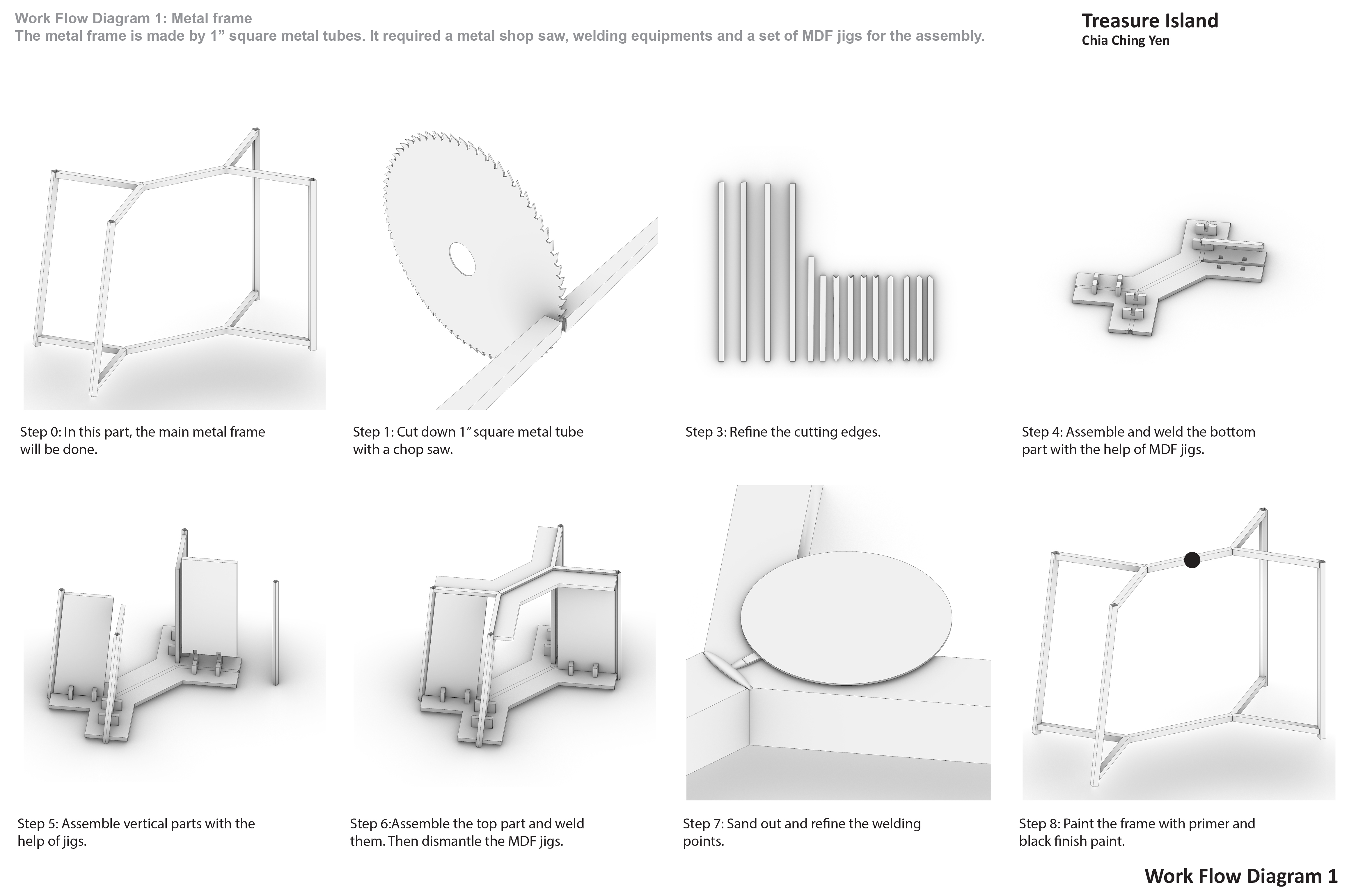 Work Flow Diagram 1: Metal frame
The metal frame is made by 1” square metal tubes. It required a metal shop saw, welding equipments and a set of MDF jigs for the assembly.

Treasure Island
Chia Ching Yen

Step 0: In this part, the main metal frame will be done.

Step 1: Cut down 1” square metal tube with a chop saw.

Step 3: Refine the cutting edges.

Step 4: Assemble and weld the bottom part with the help of MDF jigs.

Step 5: Assemble vertical parts with the help of jigs.

Step 6:Assemble the top part and weld them. Then dismantle the MDF jigs.

Step 7: Sand out and refine the welding points.

Step 8: Paint the frame with primer and black finish paint.

Work Flow Diagram 1