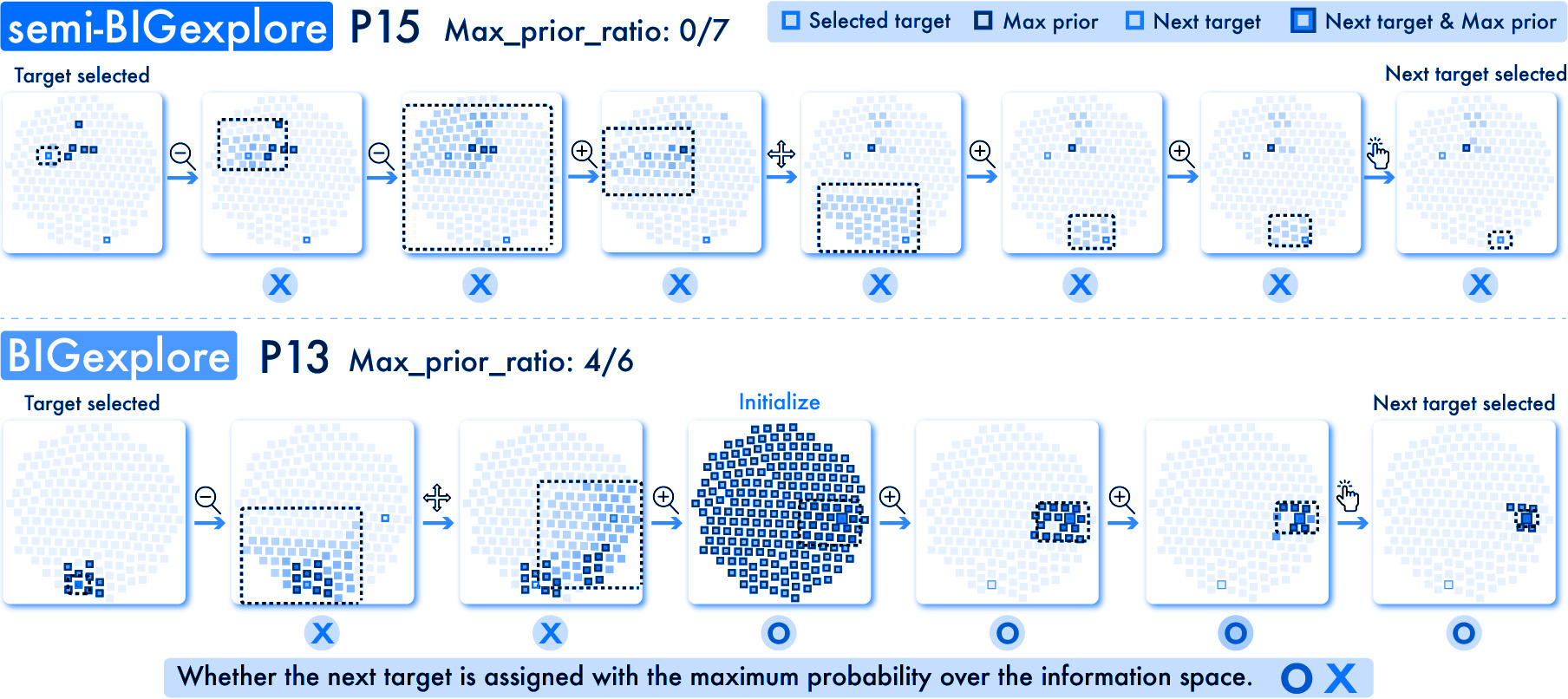 semi-BIGexplore P15 Max_prior_ratio: 0/7

Selected target Max prior Next target Next target & Max prior

Target selected

Next target selected

X X X X X X X

BIGexplore P13 Max_prior_ratio: 4/6

Target selected

Initialize

Next target selected

X X O O O O

Whether the next target is assigned with the maximum probability over the information space. O X