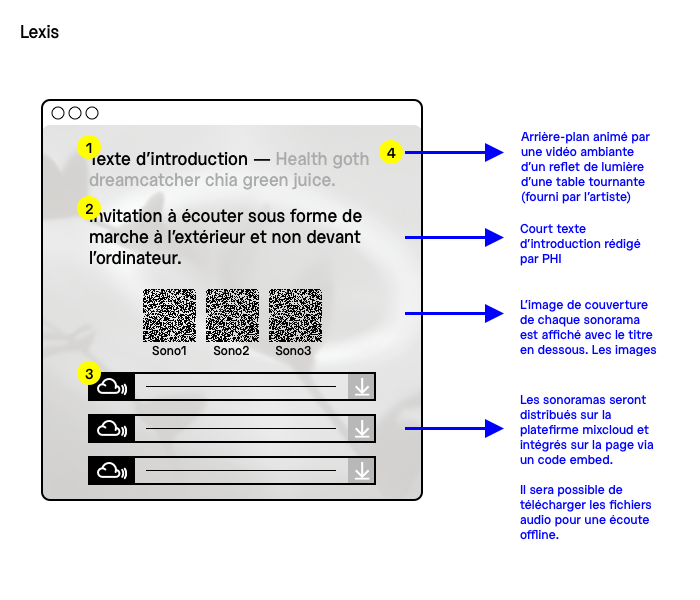 Lexis

1
Texte d'introduction — Health goth dreamcatcher chia green juice.

2
Invitation à écouter sous forme de marche à l'extérieur et non devant l'ordinateur.

Sono1 Sono2 Sono3

3

4

Arrière-plan animé par une vidéo ambiante d'un reflet de lumière d'une table tournante (fourni par l'artiste)

Court texte d'introduction rédigé par PHI

L'image de couverture de chaque sonorama est affiché avec le titre en dessous. Les images

Les sonoramas seront distribués sur la platefirme mixcloud et intégrés sur la page via un code embed.

Il sera possible de télécharger les fichiers audio pour une écoute offline.