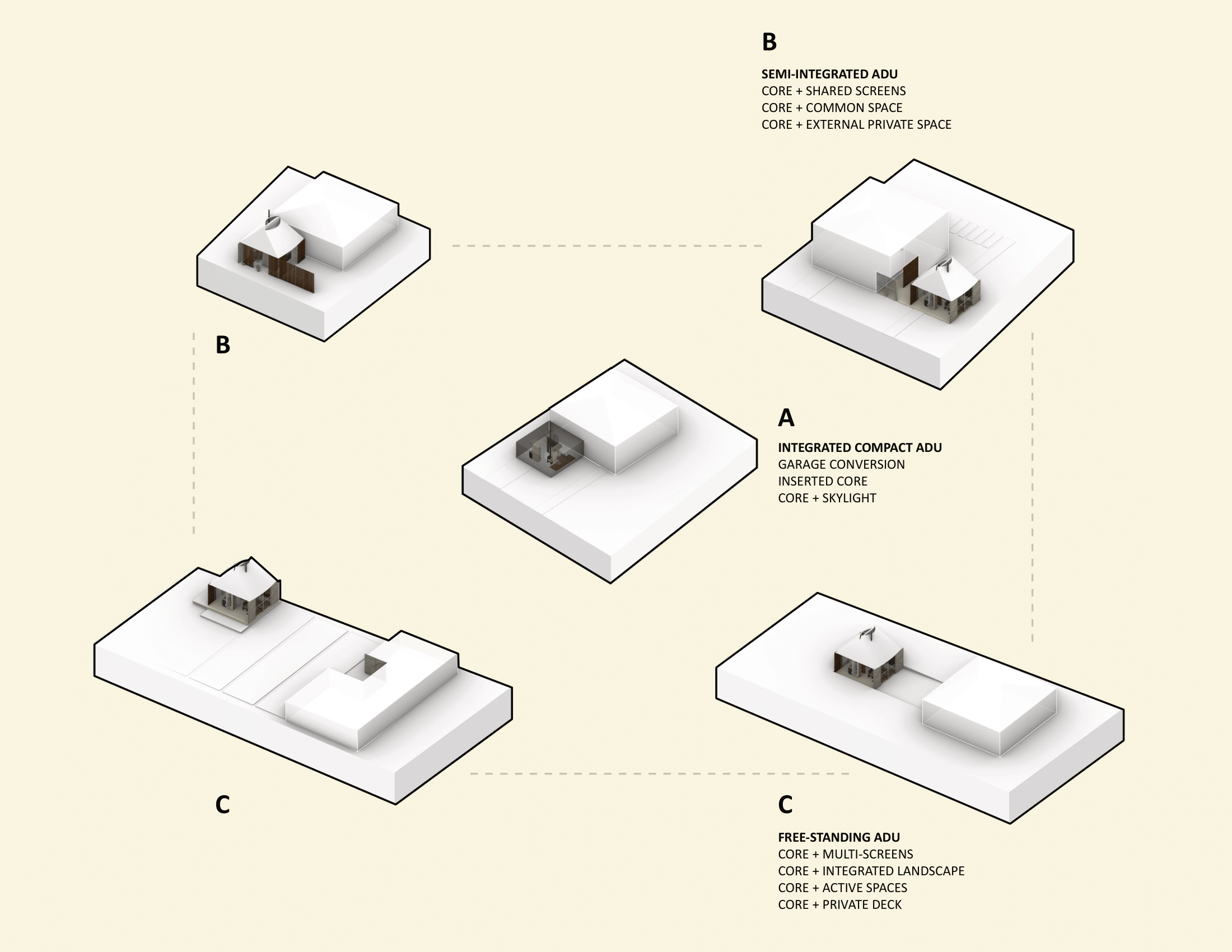 B

SEMI-INTEGRATED ADU
CORE + SHARED SCREENS
CORE + COMMON SPACE
CORE + EXTERNAL PRIVATE SPACE

B

A

INTEGRATED COMPACT ADU
GARAGE CONVERSION
INSERTED CORE
CORE + SKYLIGHT

C

C

FREE-STANDING ADU
CORE + MULTI-SCREENS
CORE + INTEGRATED LANDSCAPE
CORE + ACTIVE SPACES
CORE + PRIVATE DECK