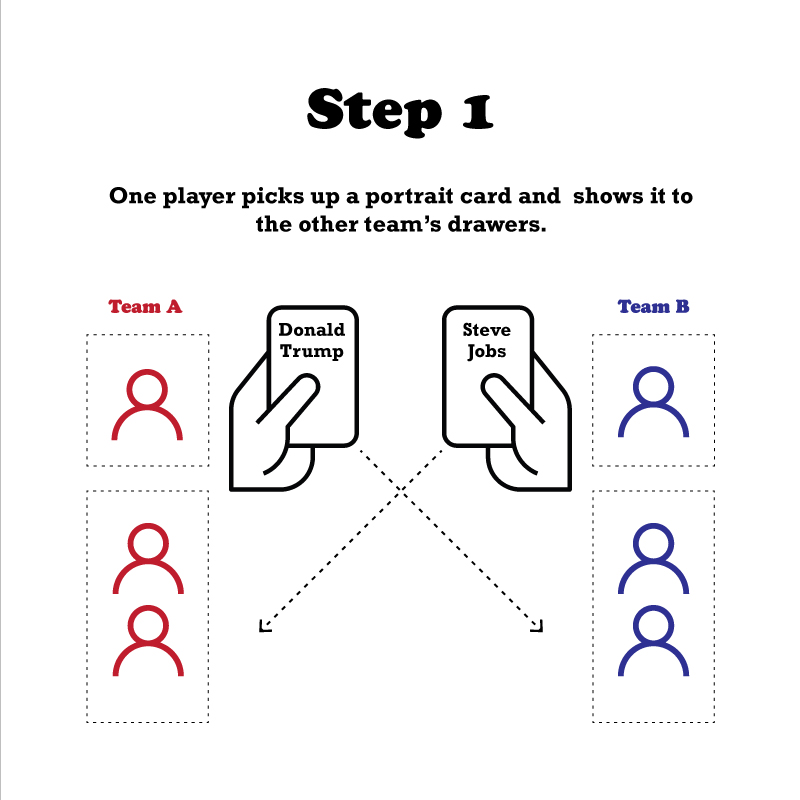 Step 1

One player picks up a portrait card and shows it to the other team's drawers.

Team A

Donald Trump

Steve Jobs

Team B