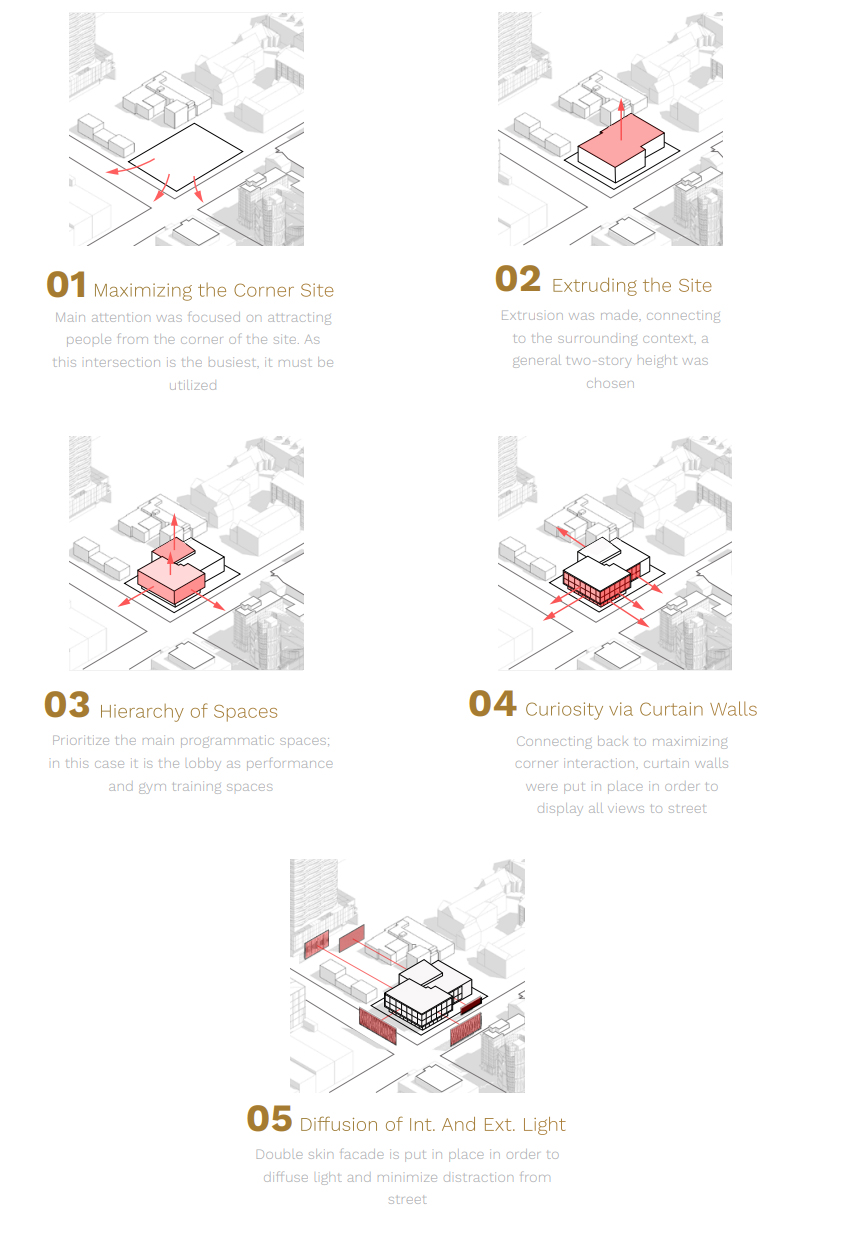 01 Maximizing the Corner Site

Main attention was focused on attracting people from the corner of the site. As this intersection is the busiest, it must be utilized

02 Extruding the Site

Extrusion was made, connecting to the surrounding context, a general two-story height was chosen

03 Hierarchy of Spaces

Prioritize the main programmatic spaces; in this case it is the lobby as performance and gym training spaces

04 Curiosity via Curtain Walls

Connecting back to maximizing corner interaction, curtain walls were put in place in order to display all views to street

05 Diffusion of Int. And Ext. Light

Double skin facade is put in place in order to diffuse light and minimize distraction from street