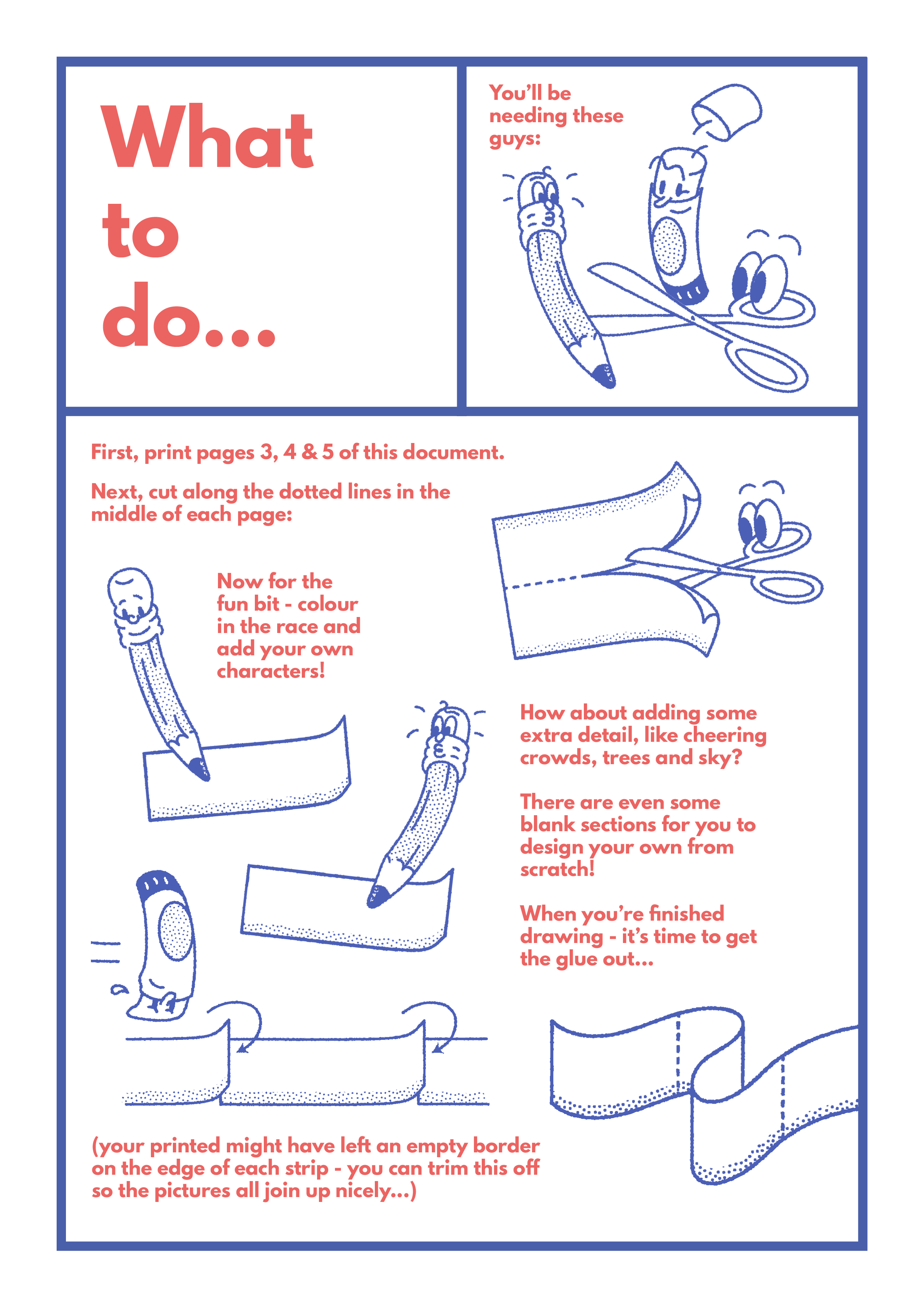 What to do...

You'll be needing these guys:

First, print pages 3, 4 & 5 of this document.

Next, cut along the dotted lines in the middle of each page:

Now for the fun bit - colour in the race and add your own characters!

How about adding some extra detail, like cheering crowds, trees and sky?

There are even some blank sections for you to design your own from scratch!

When you're finished drawing - it's time to get the glue out...

(your printed might have left an empty border on the edge of each strip - you can trim this off so the pictures all join up nicely...)