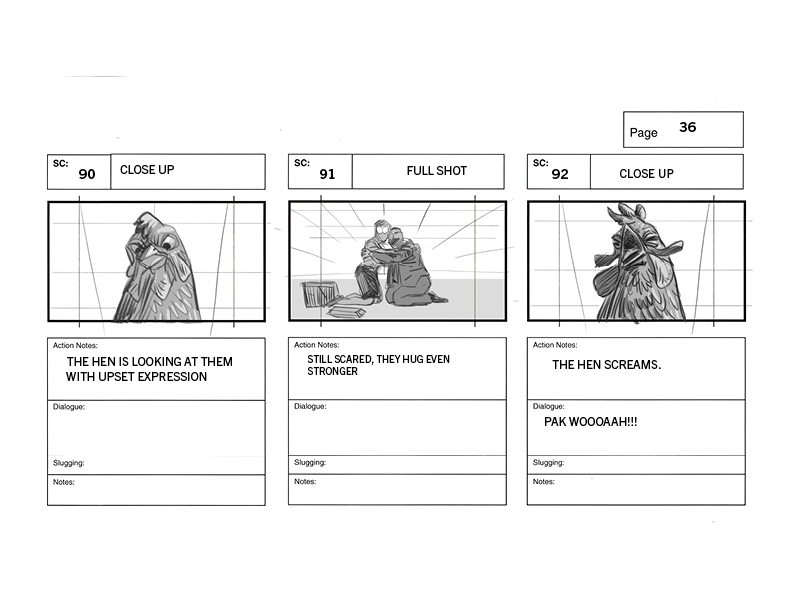 Page 36

SC: 90 CLOSE UP

Action Notes:
THE HEN IS LOOKING AT THEM WITH UPSET EXPRESSION

Dialogue:

Slugging:

Notes:

SC: 91 FULL SHOT

Action Notes:
STILL SCARED, THEY HUG EVEN STRONGER

Dialogue:

Slugging:

Notes:

SC: 92 CLOSE UP

Action Notes:
THE HEN SCREAMS.

Dialogue:
PAK WOOOAAH!!!

Slugging:

Notes: