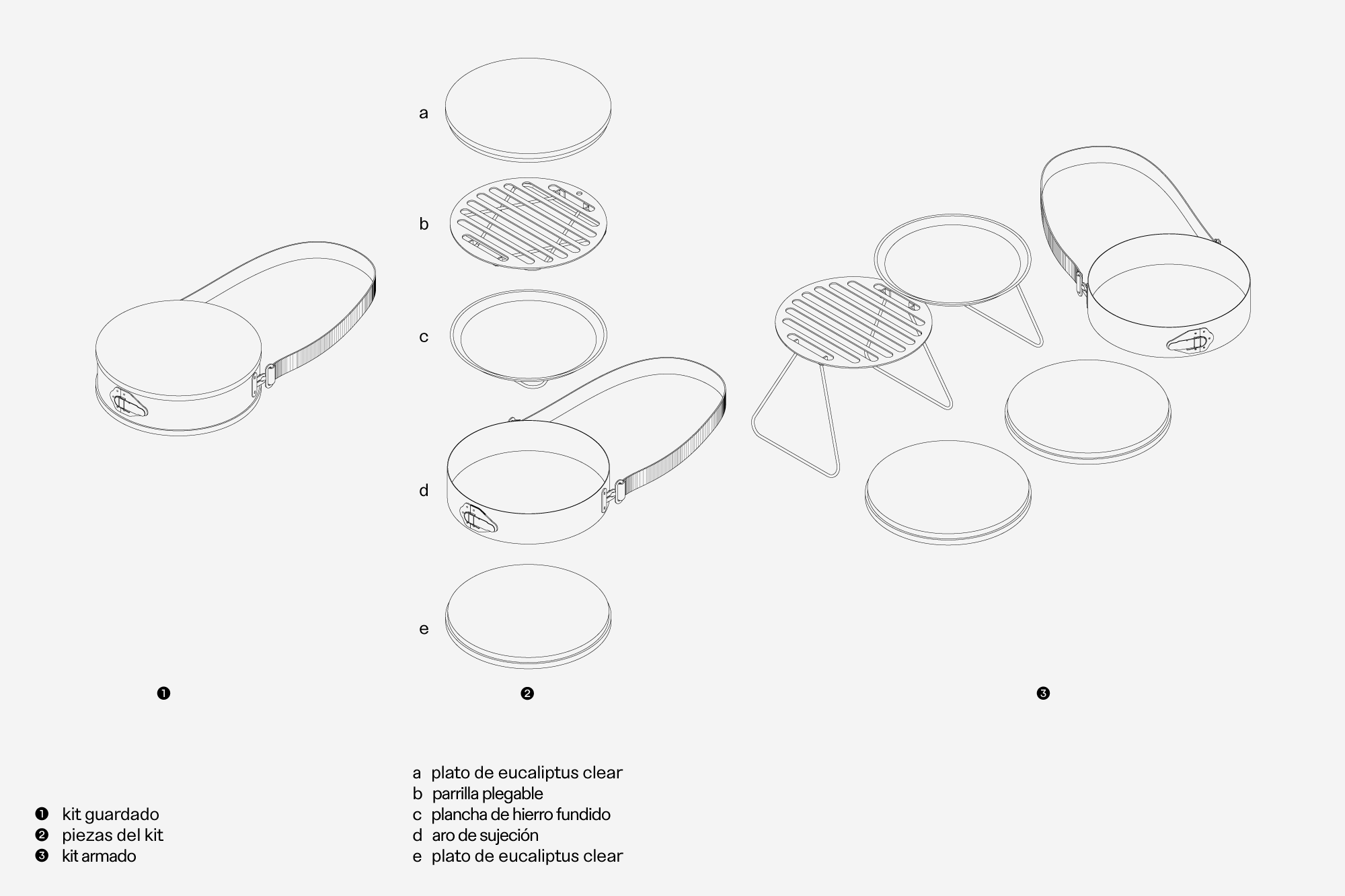 a

b

c

d

e

❶

❷

❸

❶ kit guardado
❷ piezas del kit
❸ kit armado

a plato de eucaliptus clear
b parrilla plegable
c plancha de hierro fundido
d aro de sujeción
e plato de eucaliptus clear