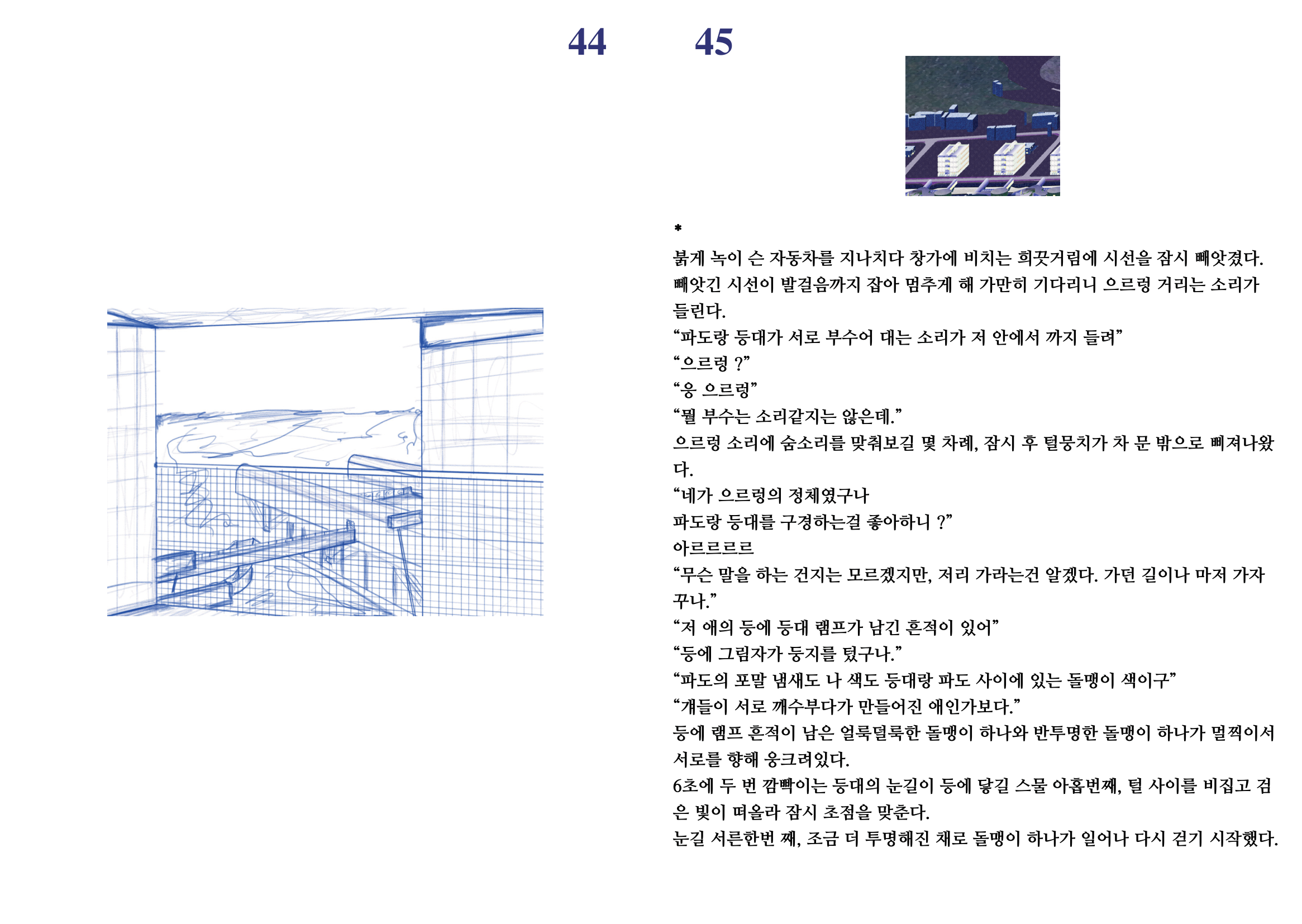 44

45

*

붉게 녹이 슨 자동차를 지나치다 창가에 비치는 희끗거림에 시선을 잠시 빼앗겼다. 빼앗긴 시선이 발걸음까지 잡아 멈추게 해 가만히 기다리니 으르렁 거리는 소리가 들린다.
“파도랑 등대가 서로 부수어 대는 소리가 저 안에서 까지 들려”
“으르렁 ?”
“응 으르렁”
“뭘 부수는 소리같지는 않은데.”
으르렁 소리에 숨소리를 맞춰보길 몇 차례, 잠시 후 털뭉치가 차 문 밖으로 삐져나왔다.
“네가 으르렁의 정체였구나
파도랑 등대를 구경하는걸 좋아하니 ?”
아르르르르
“무슨 말을 하는 건지는 모르겠지만, 저리 가라는건 알겠다. 가던 길이나 마저 가자꾸나.”
“저 애의 등에 등대 램프가 남긴 흔적이 있어”
“등에 그림자가 둥지를 텄구나.”
“파도의 포말 냄새도 나 색도 등대랑 파도 사이에 있는 돌맹이 색이구”
“걔들이 서로 깨수부다가 만들어진 애인가보다.”
등에 램프 흔적이 남은 얼룩덜룩한 돌맹이 하나와 반투명한 돌맹이 하나가 멀찍이서 서로를 향해 웅크려있다.
6초에 두 번 깜빡이는 등대의 눈길이 등에 닿길 스물 아홉번째, 털 사이를 비집고 검은 빛이 떠올라 잠시 초점을 맞춘다.
눈길 서른한번 째, 조금 더 투명해진 채로 돌맹이 하나가 일어나 다시 걷기 시작했다.