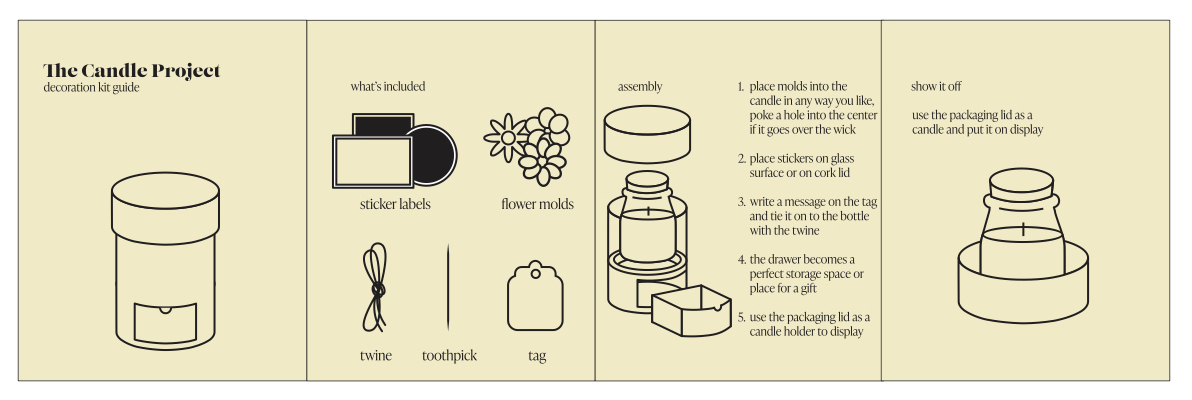 The Candle Project
decoration kit guide

what's included

sticker labels

flower molds

twine

toothpick

tag

assembly

1. place molds into the candle in any way you like, poke a hole into the center if it goes over the wick

2. place stickers on glass surface or on cork lid

3. write a message on the tag and tie it on to the bottle with the twine

4. the drawer becomes a perfect storage space or place for a gift

5. use the packaging lid as a candle holder to display

show it off

use the packaging lid as a candle and put it on display