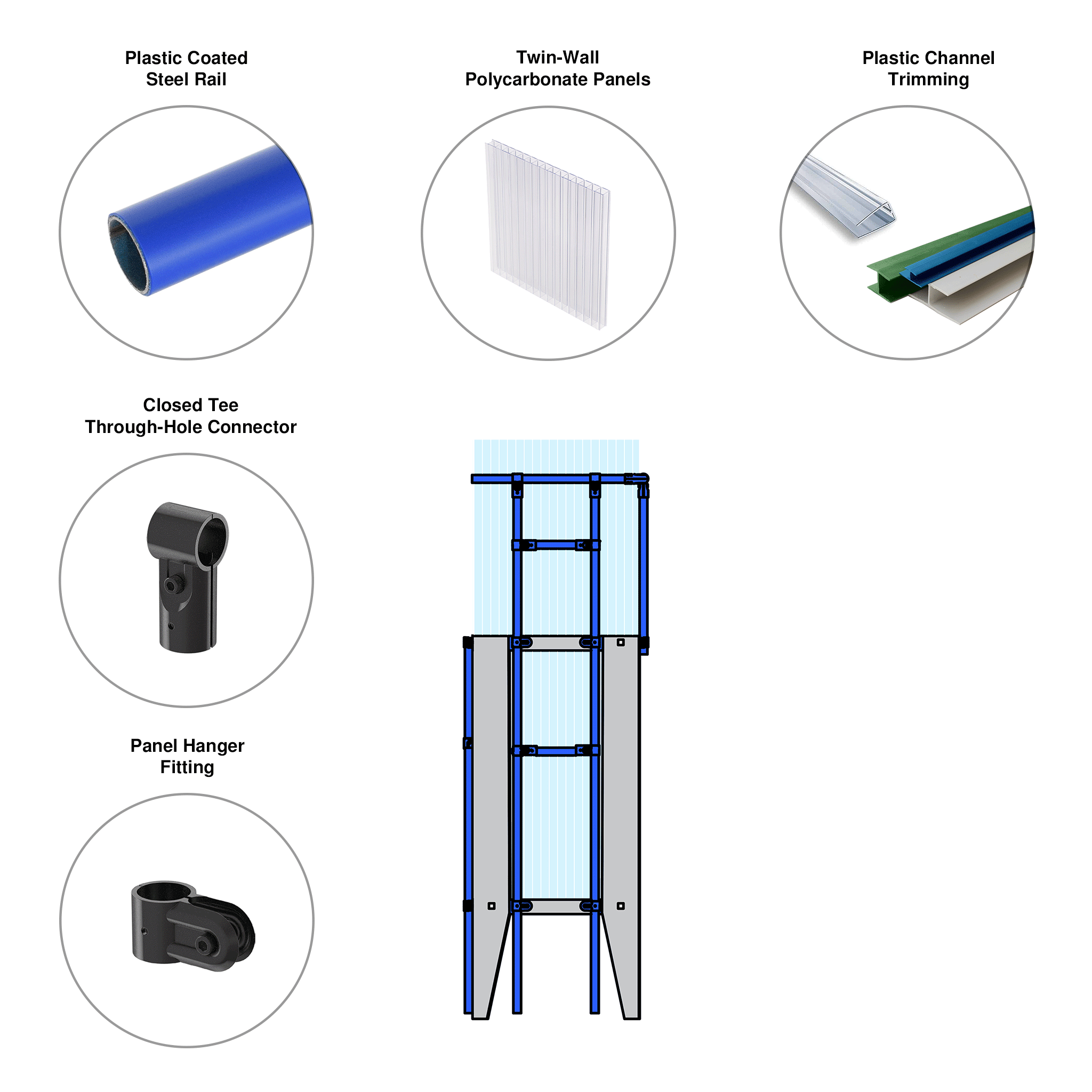 Plastic Coated Steel Rail

Twin-Wall Polycarbonate Panels

Plastic Channel Trimming

Closed Tee Through-Hole Connector

Panel Hanger Fitting