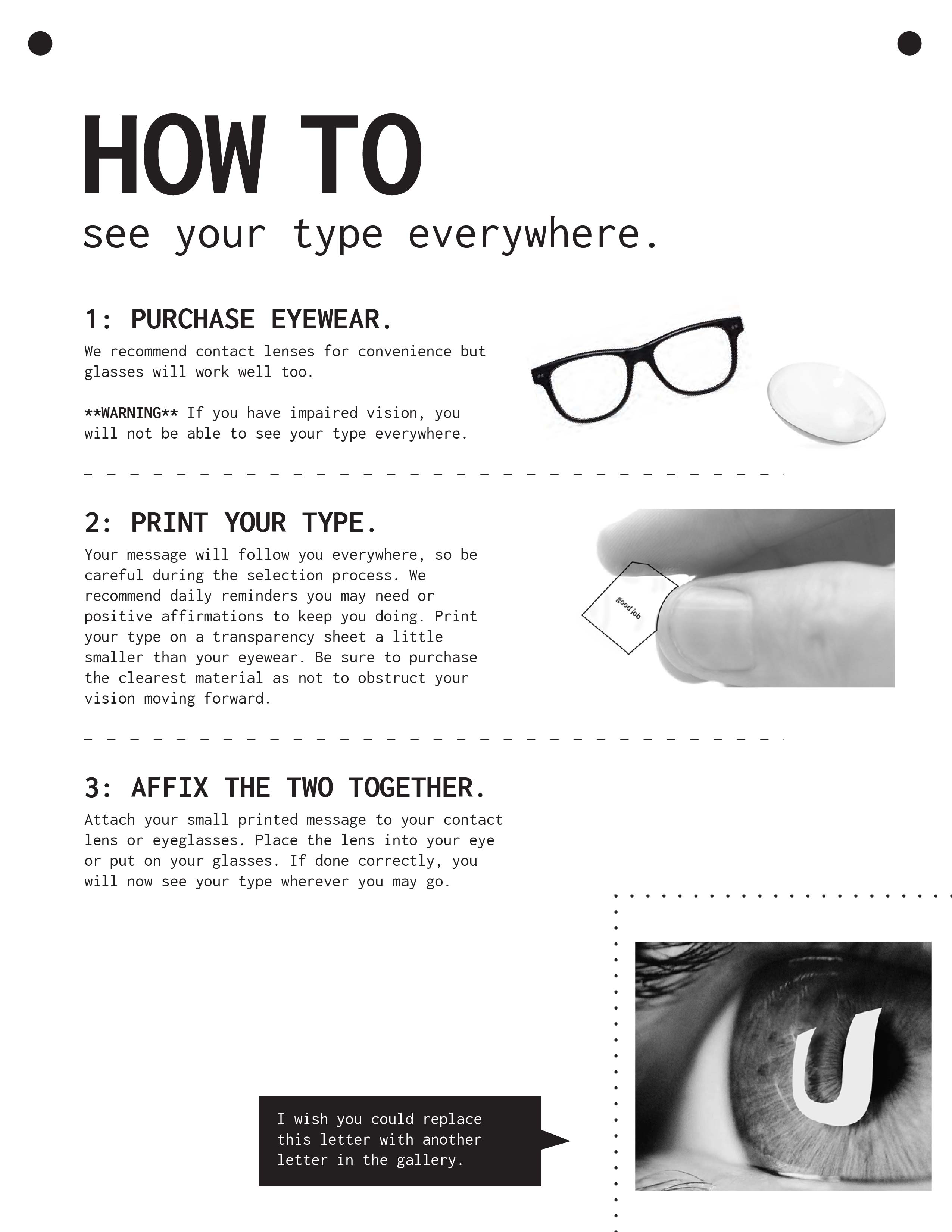 HOW TO
see your type everywhere.

1: PURCHASE EYEWEAR.
We recommend contact lenses for convenience but glasses will work well too.

**WARNING** If you have impaired vision, you will not be able to see your type everywhere.

2: PRINT YOUR TYPE.
Your message will follow you everywhere, so be careful during the selection process. We recommend daily reminders you may need or positive affirmations to keep you doing. Print your type on a transparency sheet a little smaller than your eyewear. Be sure to purchase the clearest material as not to obstruct your vision moving forward.

good job

3: AFFIX THE TWO TOGETHER.
Attach your small printed message to your contact lens or eyeglasses. Place the lens into your eye or put on your glasses. If done correctly, you will now see your type wherever you may go.

I wish you could replace this letter with another letter in the gallery.

U