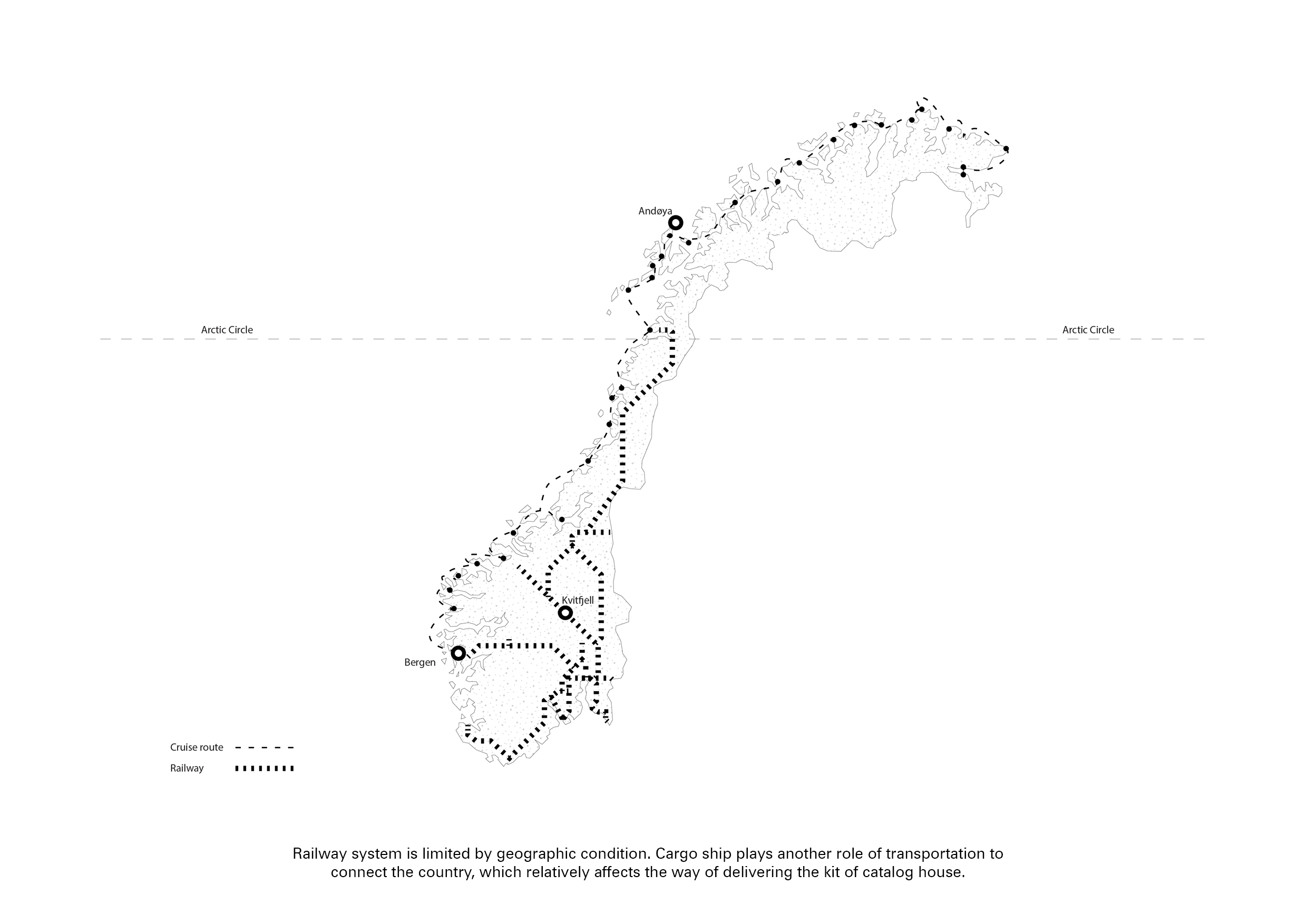 Andøya

Arctic Circle

Arctic Circle

Kvitfjell

Bergen

Cruise route

Railway

Railway system is limited by geographic condition. Cargo ship plays another role of transportation to connect the country, which relatively affects the way of delivering the kit of catalog house.