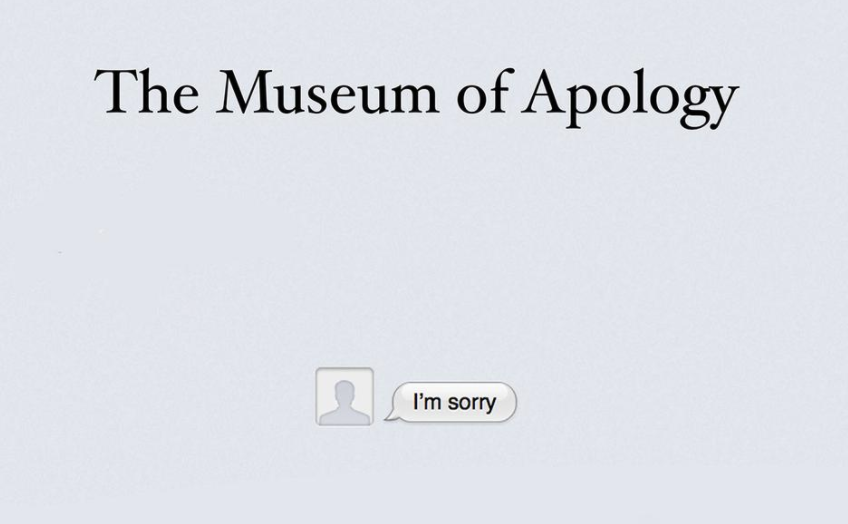 The Museum of Apology

I'm sorry