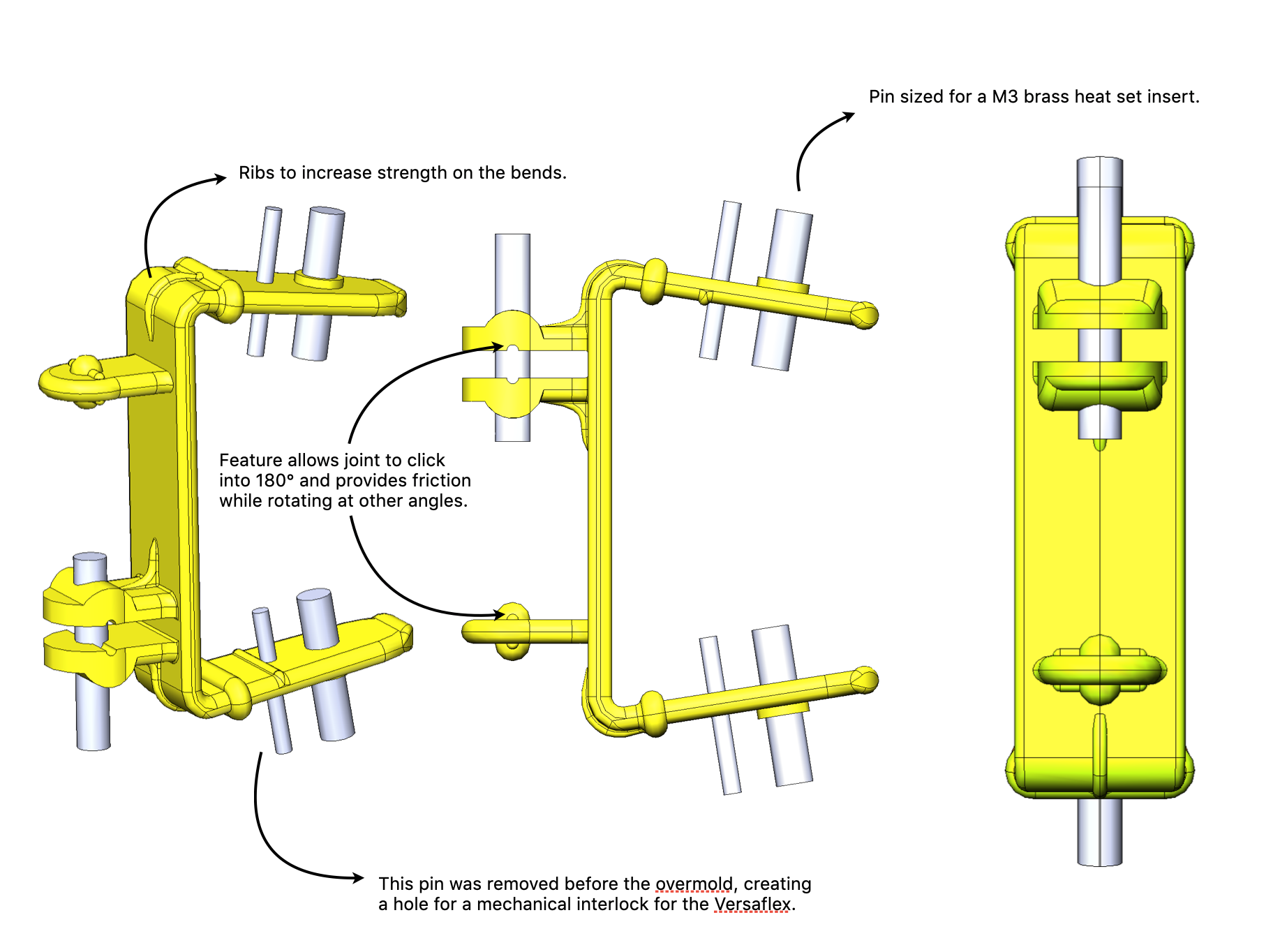 Pin sized for a M3 brass heat set insert.

Ribs to increase strength on the bends.

Feature allows joint to click into 180° and provides friction while rotating at other angles.

This pin was removed before the overmold, creating a hole for a mechanical interlock for the Versaflex.