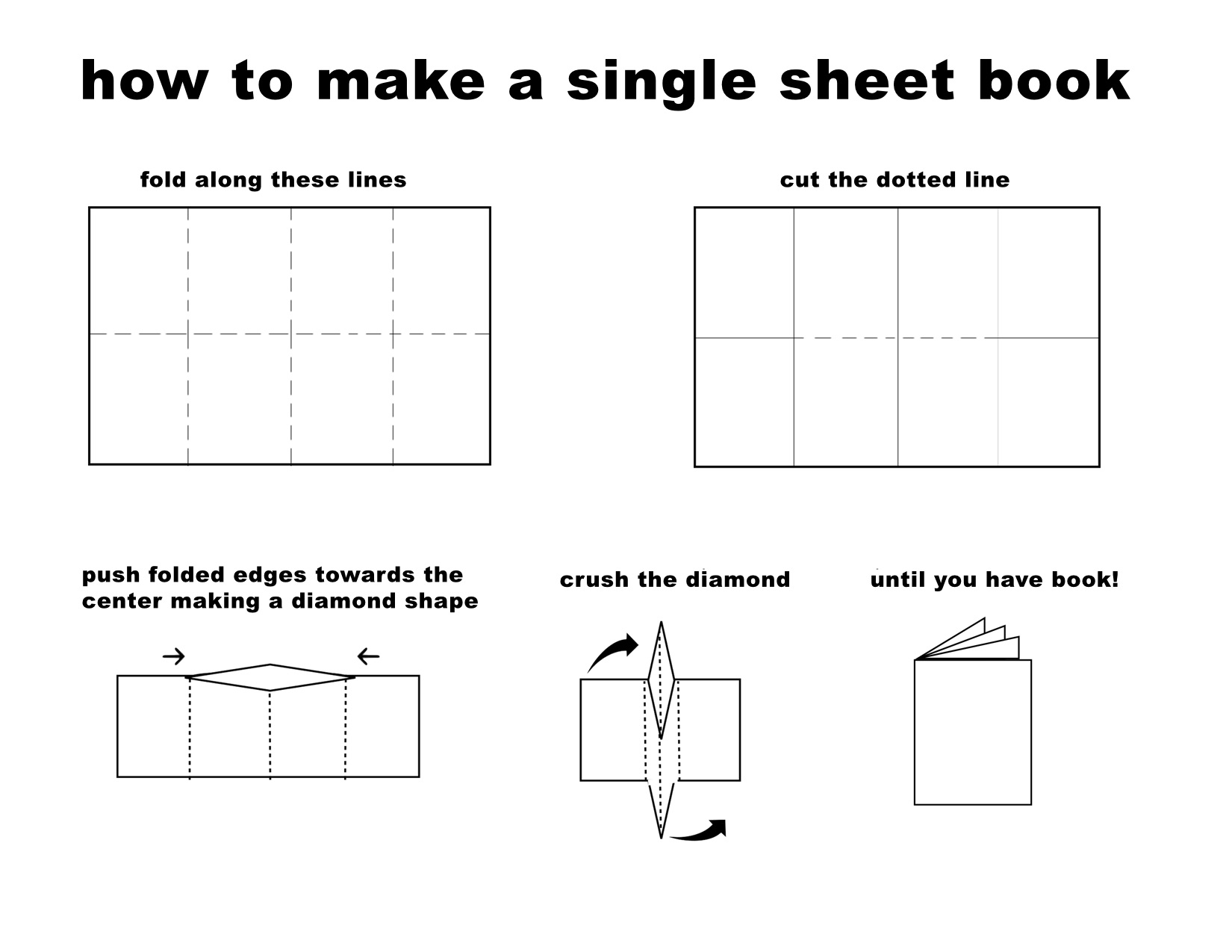 how to make a single sheet book

fold along these lines

cut the dotted line

push folded edges towards the center making a diamond shape

crush the diamond

until you have book!