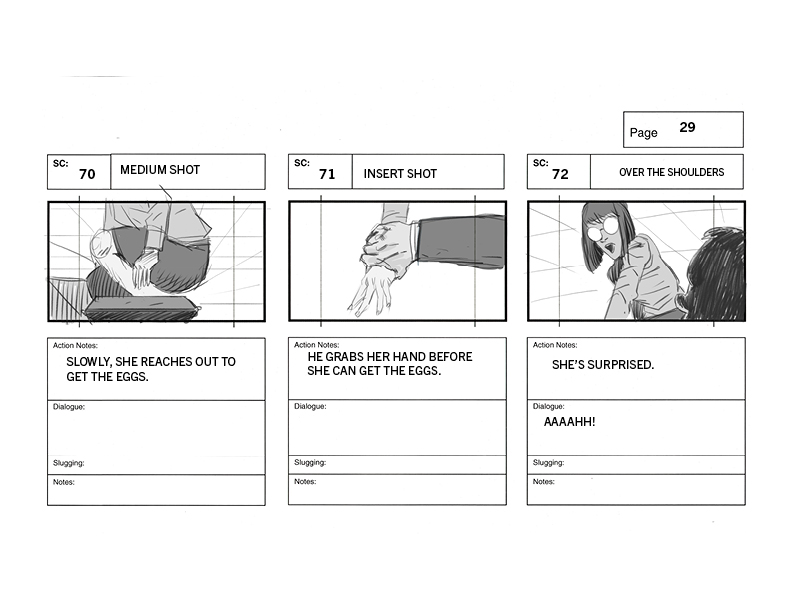 Page 29

SC: 70 MEDIUM SHOT

Action Notes:
SLOWLY, SHE REACHES OUT TO GET THE EGGS.

Dialogue:

Slugging:

Notes:

SC: 71 INSERT SHOT

Action Notes:
HE GRABS HER HAND BEFORE SHE CAN GET THE EGGS.

Dialogue:

Slugging:

Notes:

SC: 72 OVER THE SHOULDERS

Action Notes:
SHE'S SURPRISED.

Dialogue:
AAAAHH!

Slugging:

Notes: