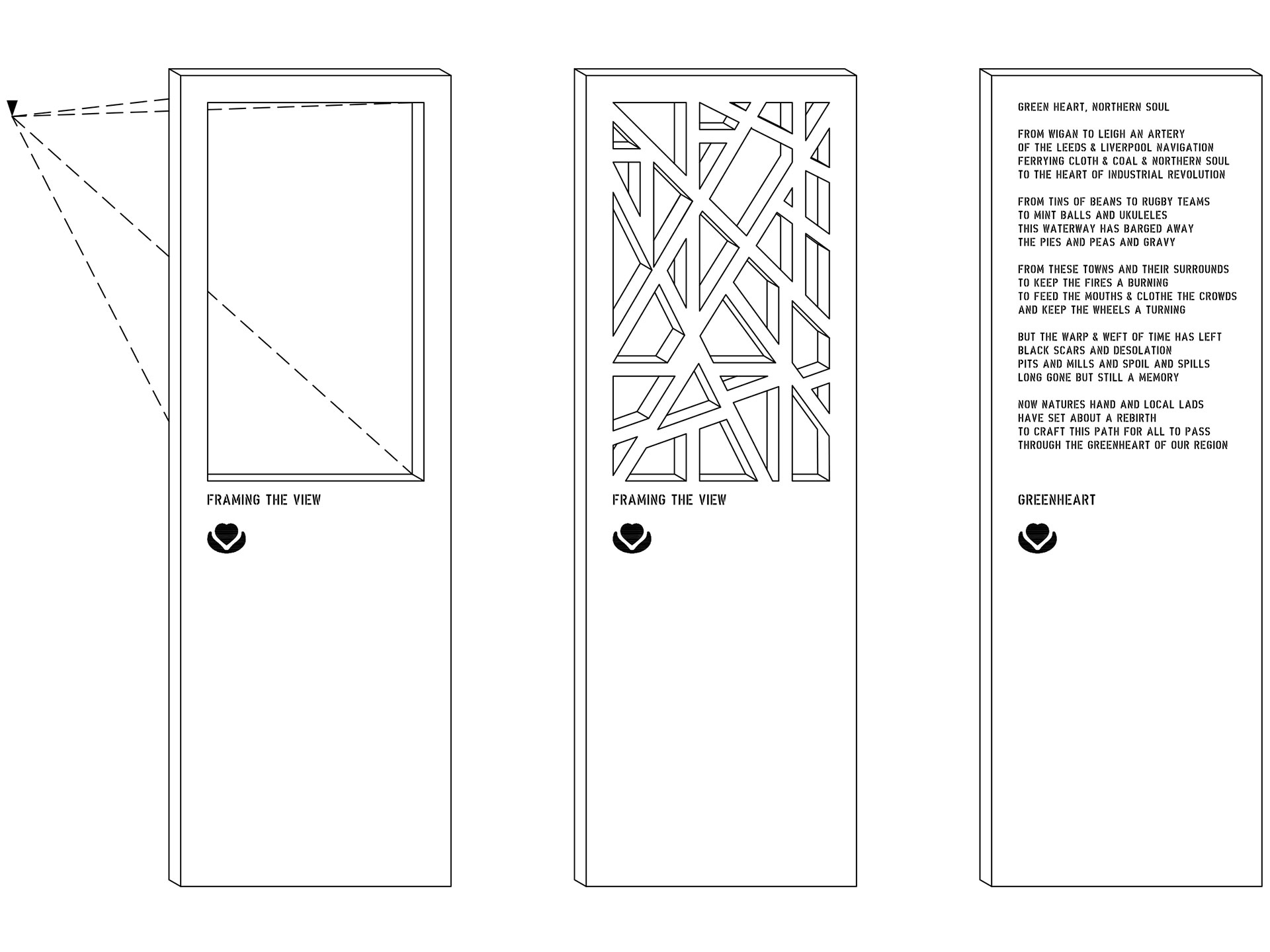 FRAMING THE VIEW

FRAMING THE VIEW

GREEN HEART, NORTHERN SOUL

FROM WIGAN TO LEIGH AN ARTERY
OF THE LEEDS & LIVERPOOL NAVIGATION
FERRYING CLOTH & COAL & NORTHERN SOUL
TO THE HEART OF INDUSTRIAL REVOLUTION

FROM TINS OF BEANS TO RUGBY TEAMS
TO MINT BALLS AND UKULELES
THIS WATERWAY HAS BARGED AWAY
THE PIES AND PEAS AND GRAVY

FROM THESE TOWNS AND THEIR SURROUNDS
TO KEEP THE FIRES A BURNING
TO FEED THE MOUTHS & CLOTHE THE CROWDS
AND KEEP THE WHEELS A TURNING

BUT THE WARP & WEFT OF TIME HAS LEFT
BLACK SCARS AND DESOLATION
PITS AND MILLS AND SPOIL AND SPILLS
LONG GONE BUT STILL A MEMORY

NOW NATURES HAND AND LOCAL LADS
HAVE SET ABOUT A REBIRTH
TO CRAFT THIS PATH FOR ALL TO PASS
THROUGH THE GREENHEART OF OUR REGION

GREENHEART