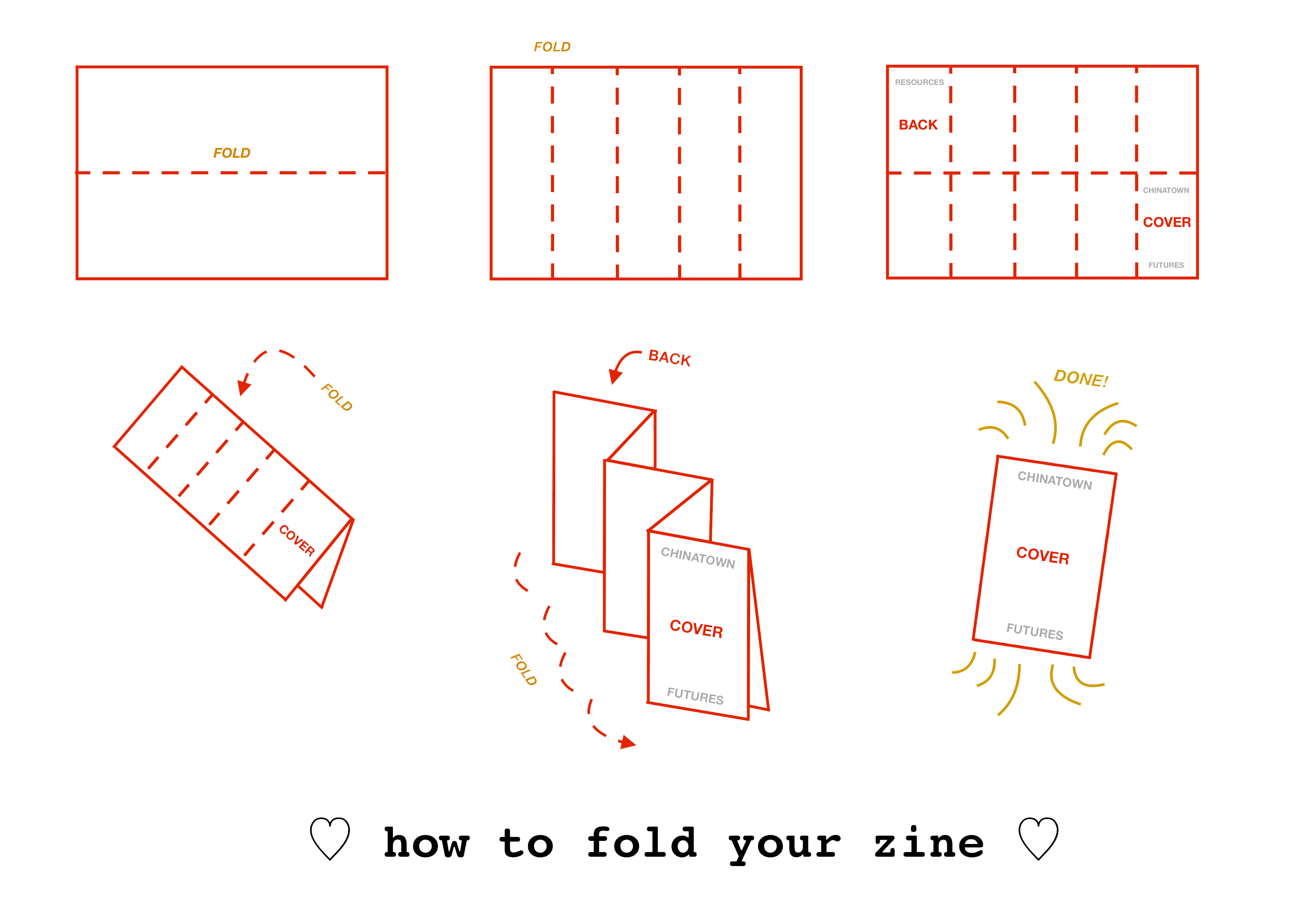 FOLD

FOLD

RESOURCES
BACK

CHINATOWN
COVER
FUTURES

FOLD

COVER

BACK

CHINATOWN
COVER
FUTURES

FOLD

DONE!

CHINATOWN
COVER
FUTURES

♡ how to fold your zine ♡