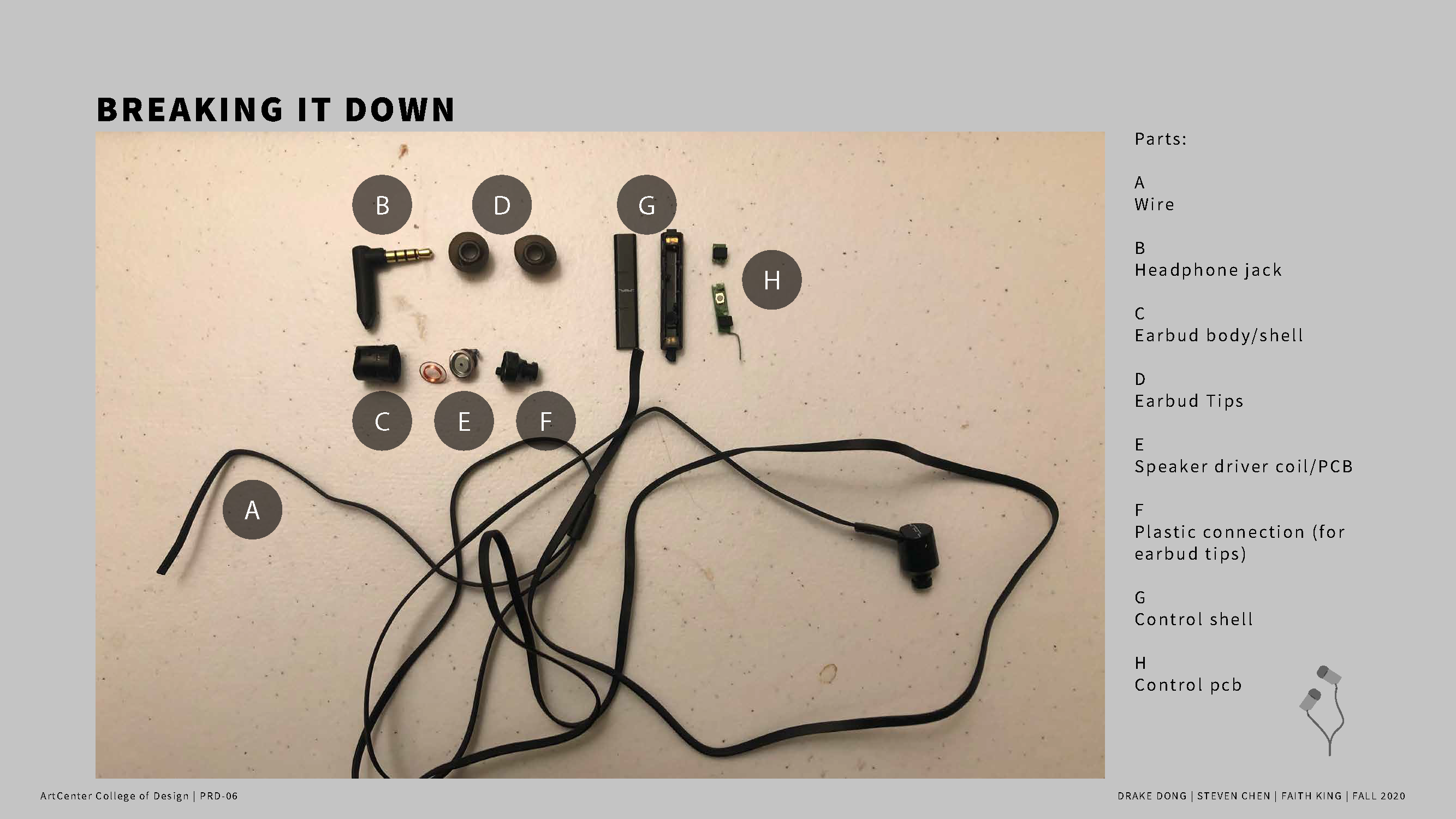 BREAKING IT DOWN

B D G H C E F A

Parts:

A
Wire

B
Headphone jack

C
Earbud body/shell

D
Earbud Tips

E
Speaker driver coil/PCB

F
Plastic connection (for earbud tips)

G
Control shell

H
Control pcb

ArtCenter College of Design | PRD-06

DRAKE DONG | STEVEN CHEN | FAITH KING | FALL 2020