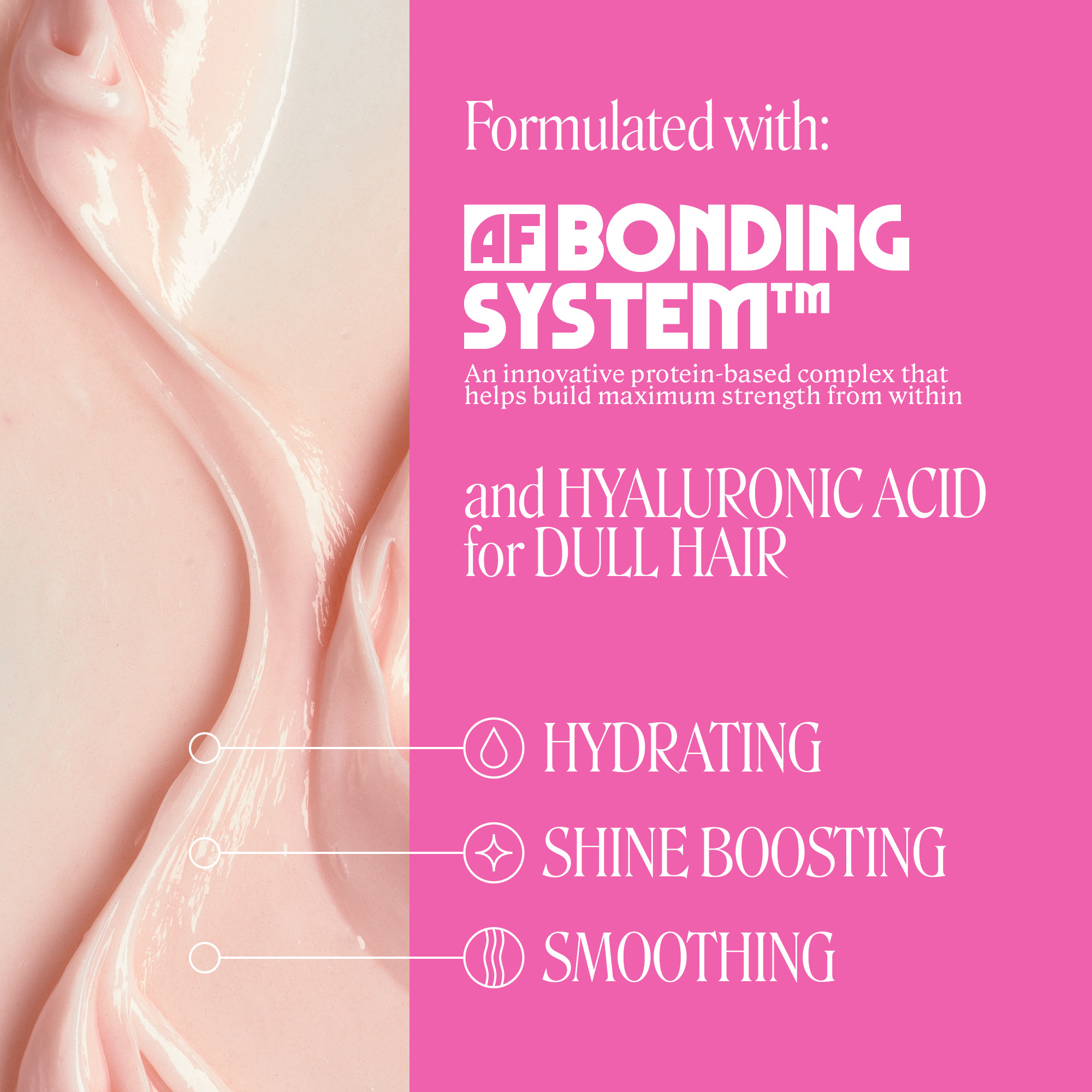 Formulated with:

AF BONDING SYSTEM™
An innovative protein-based complex that helps build maximum strength from within

and HYALURONIC ACID for DULL HAIR

HYDRATING

SHINE BOOSTING

SMOOTHING