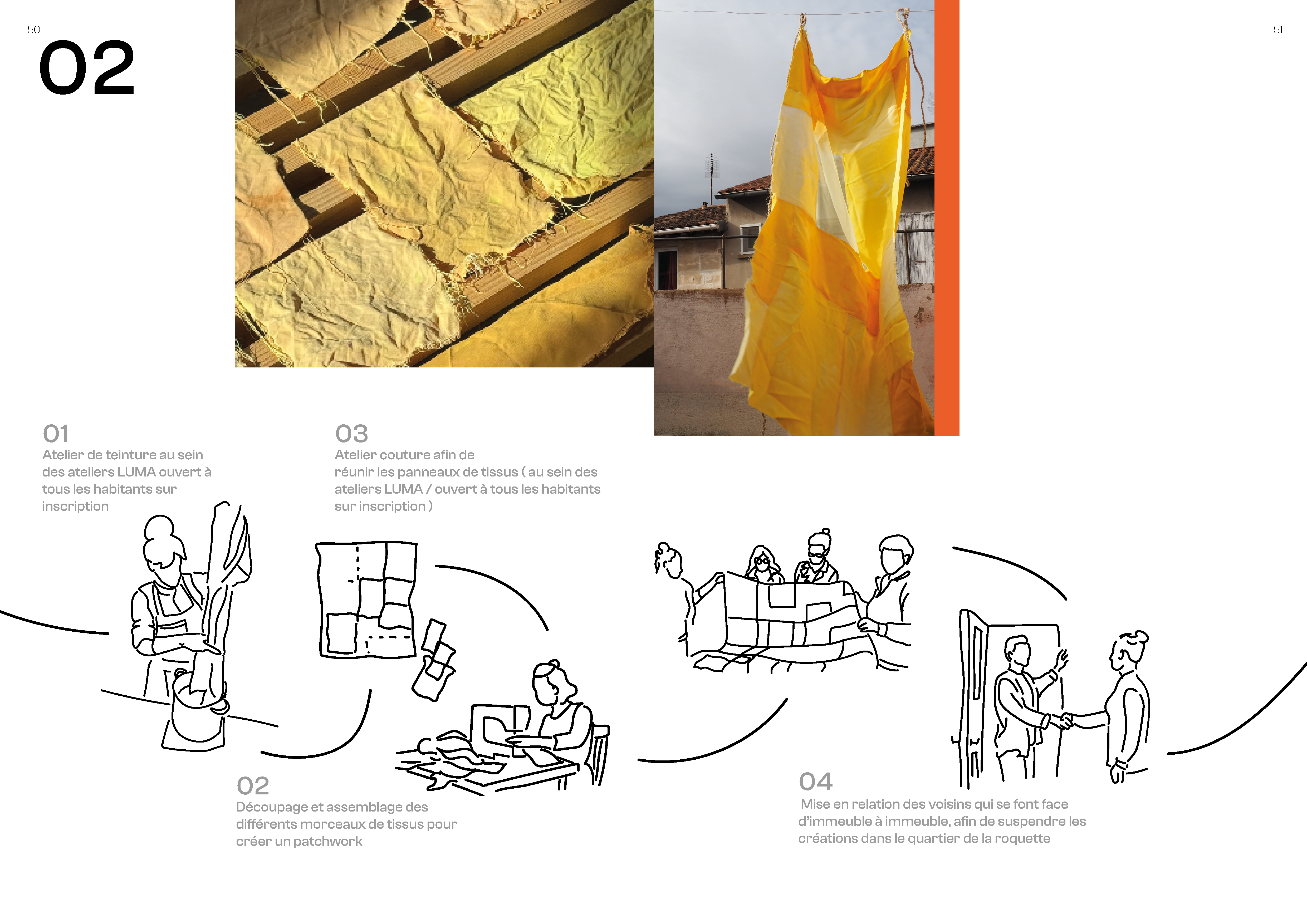 50

02

51

01
Atelier de teinture au sein des ateliers LUMA ouvert à tous les habitants sur inscription

03
Atelier couture afin de réunir les panneaux de tissus ( au sein des ateliers LUMA / ouvert à tous les habitants sur inscription )

02
Découpage et assemblage des différents morceaux de tissus pour créer un patchwork

04
Mise en relation des voisins qui se font face d'immeuble à immeuble, afin de suspendre les créations dans le quartier de la roquette