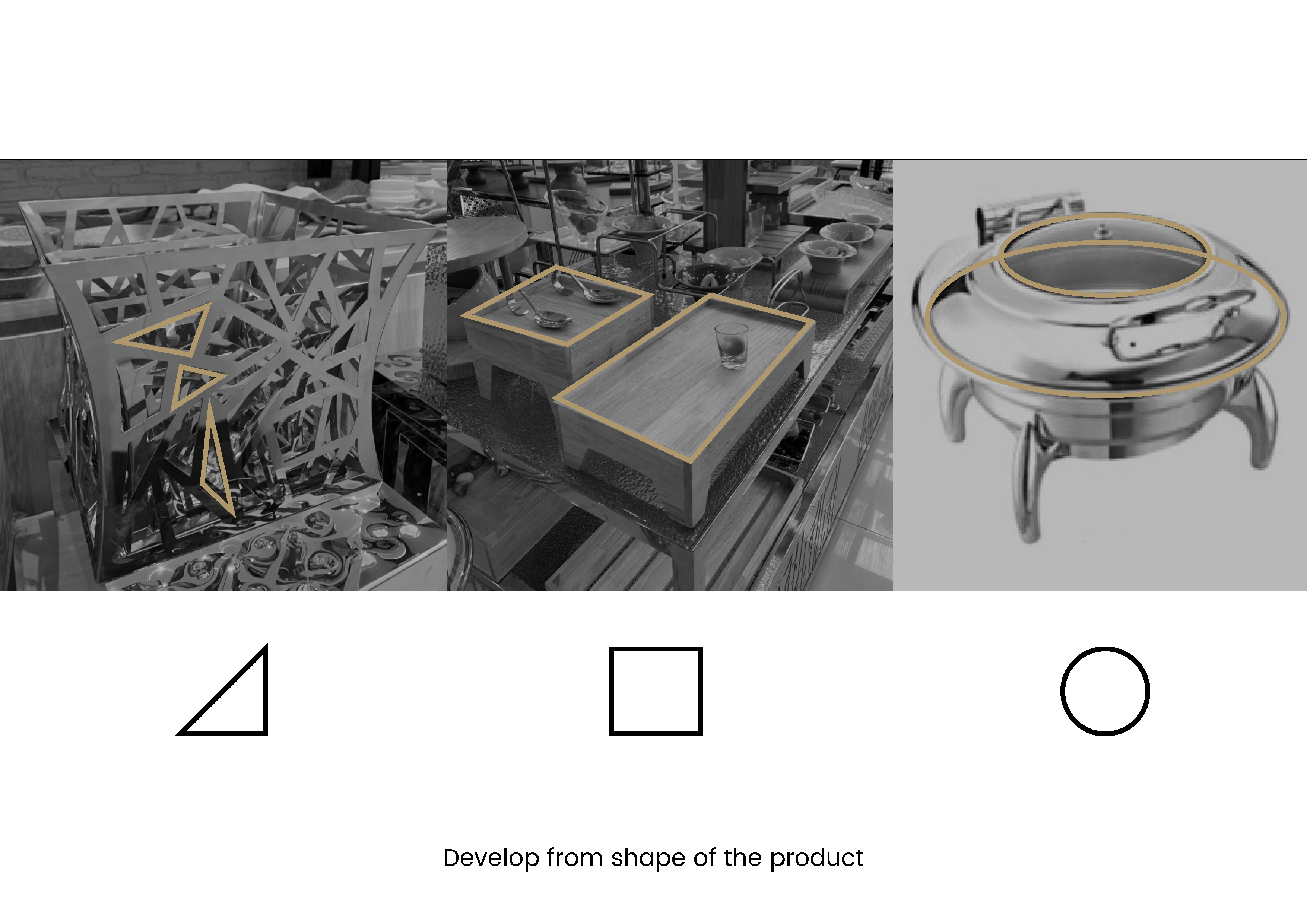 Develop from shape of the product