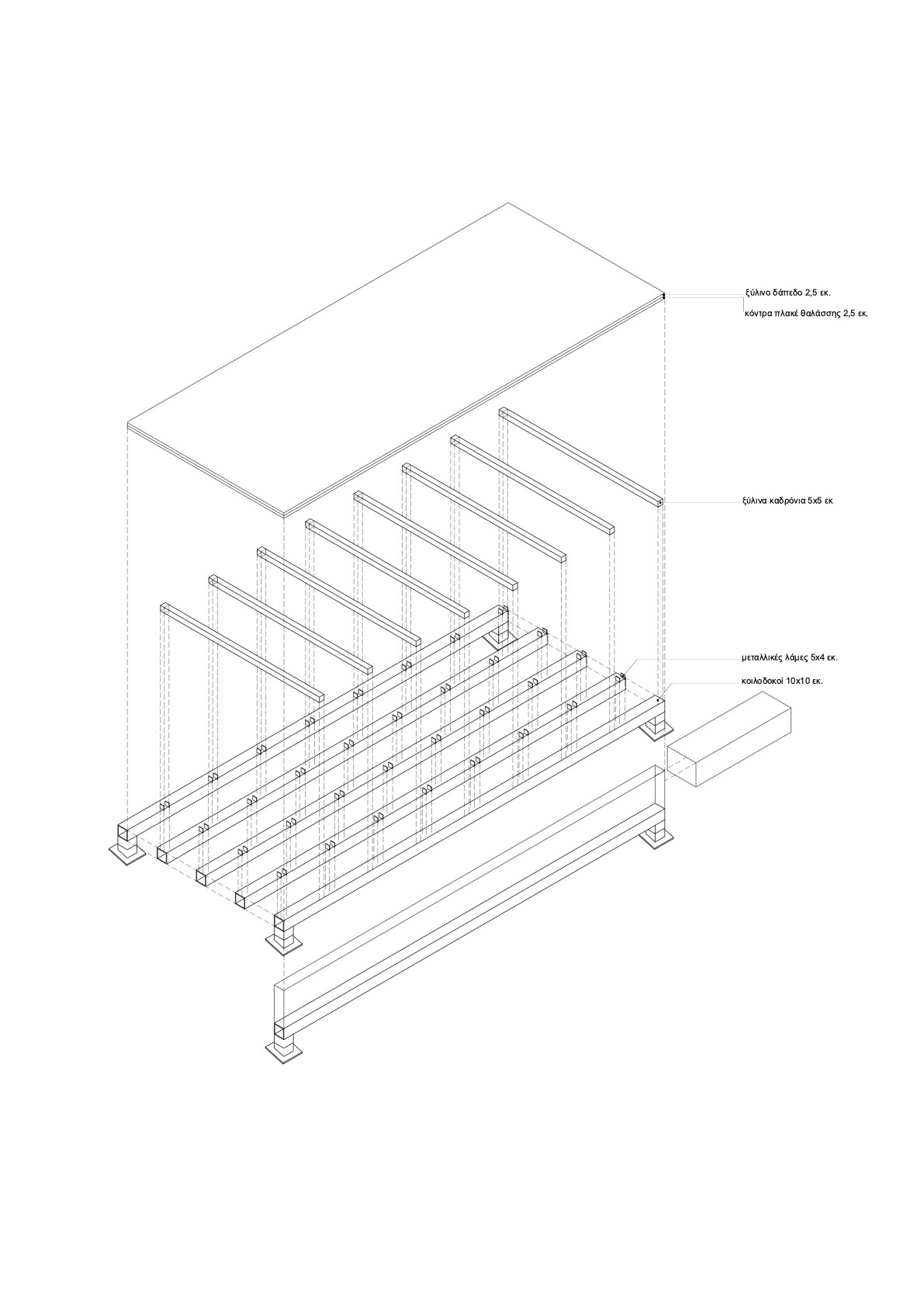 ξύλινο δάπεδο 2,5 εκ.

κόντρα πλακέ θαλάσσης 2,5 εκ.

ξύλινα καδρόνια 5x5 εκ

μεταλλικές λάμες 5x4 εκ.

κοιλοδοκοί 10x10 εκ.