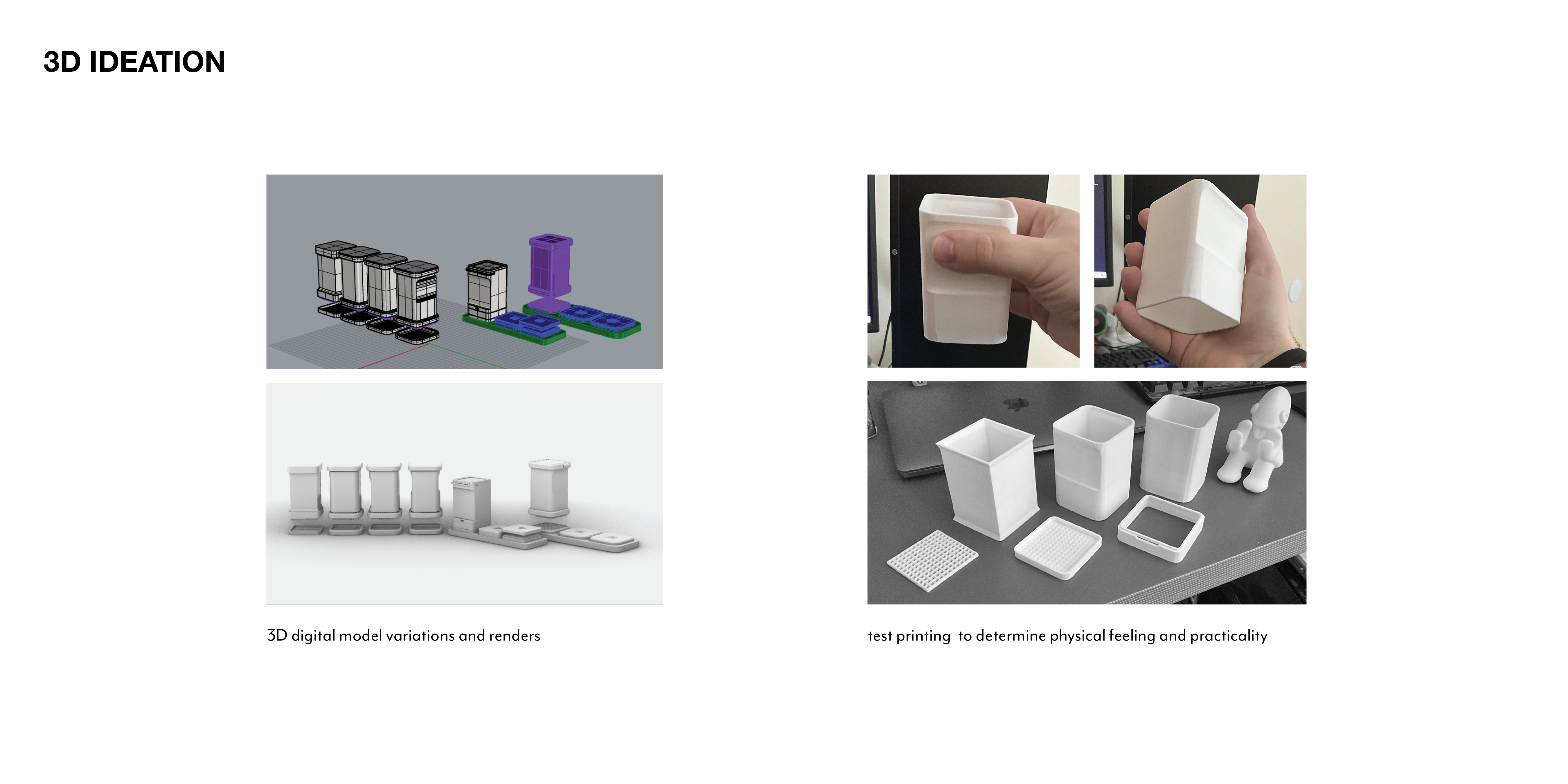 3D IDEATION

3D digital model variations and renders

test printing to determine physical feeling and practicality