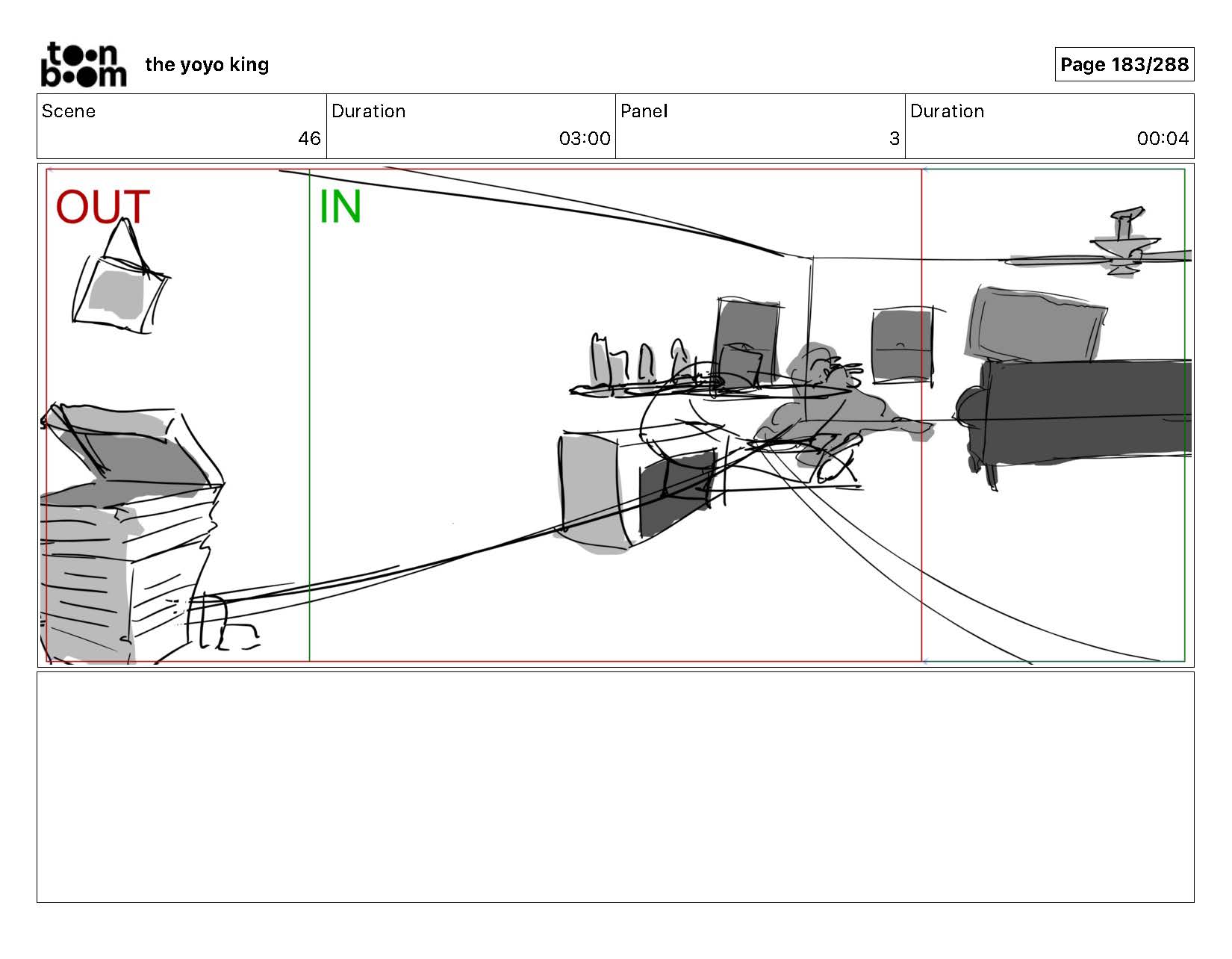 toon boom the yoyo king

Page 183/288

| Scene | Duration | Panel | Duration |
|---|---|---|---|
| 46 | 03:00 | 3 | 00:04 |

OUT

IN