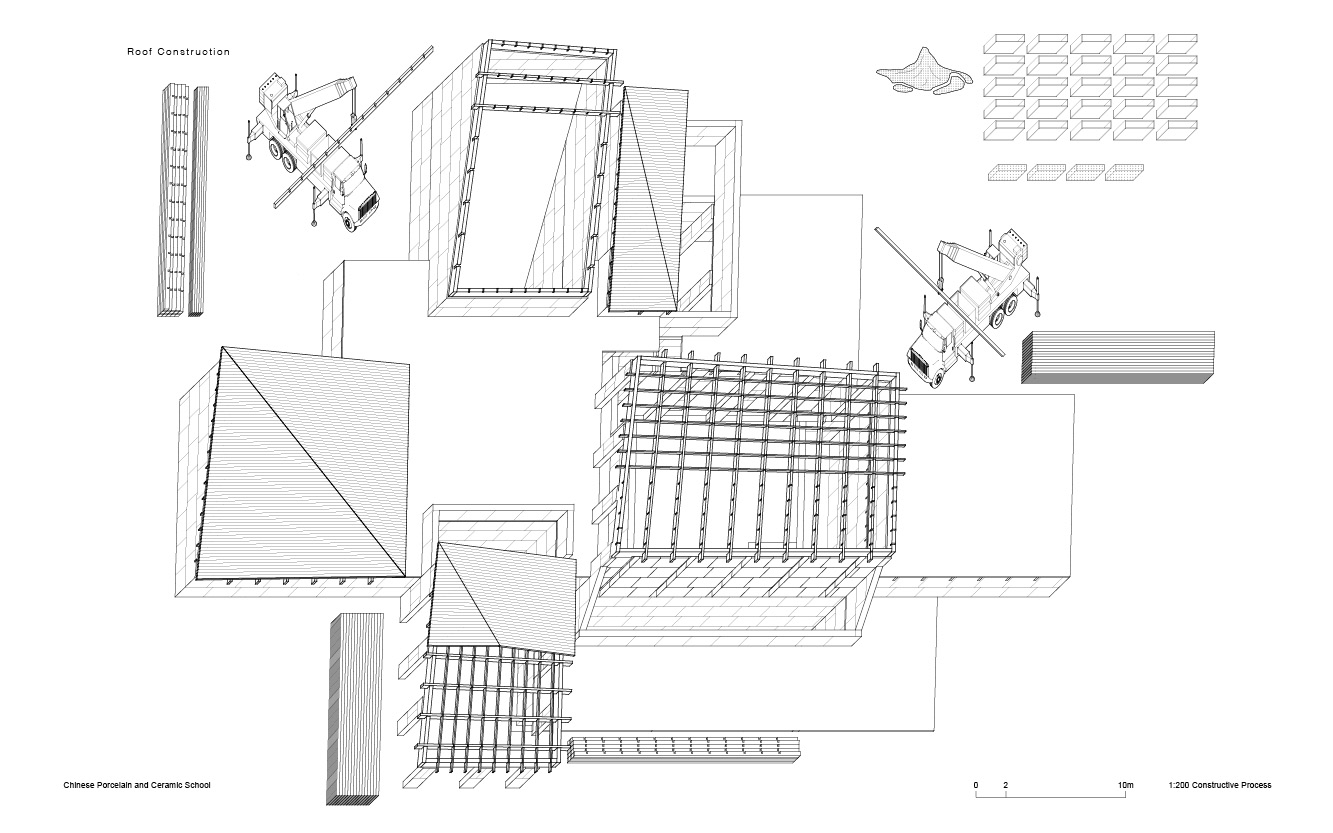 Roof Construction

Chinese Porcelain and Ceramic School

0 2 10m

1:200 Constructive Process