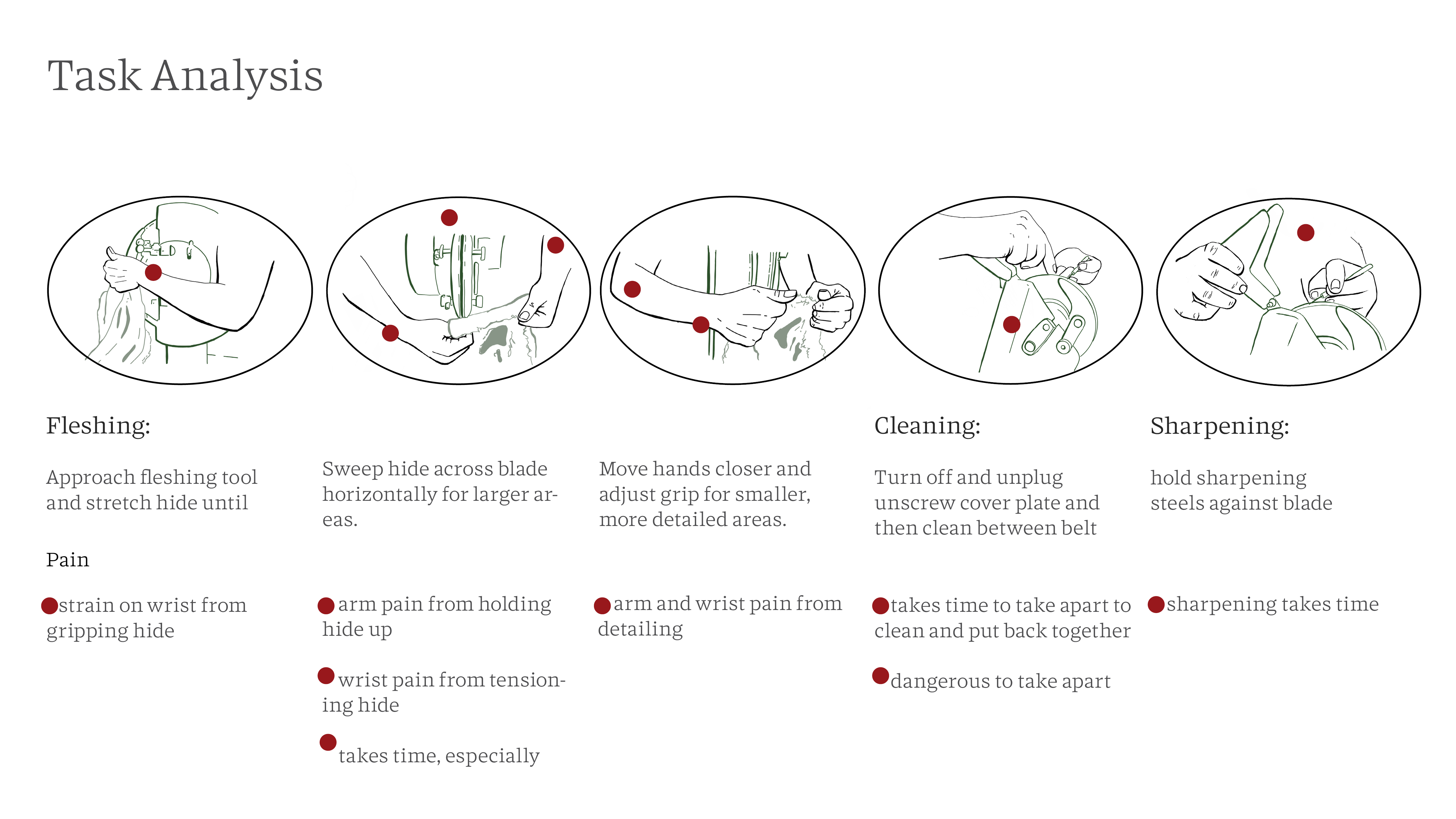 Task Analysis

Fleshing:

Approach fleshing tool and stretch hide until

Pain

strain on wrist from gripping hide

Sweep hide across blade horizontally for larger areas.

arm pain from holding hide up

wrist pain from tensioning hide

takes time, especially

Move hands closer and adjust grip for smaller, more detailed areas.

arm and wrist pain from detailing

Cleaning:

Turn off and unplug unscrew cover plate and then clean between belt

takes time to take apart to clean and put back together

dangerous to take apart

Sharpening:

hold sharpening steels against blade

sharpening takes time