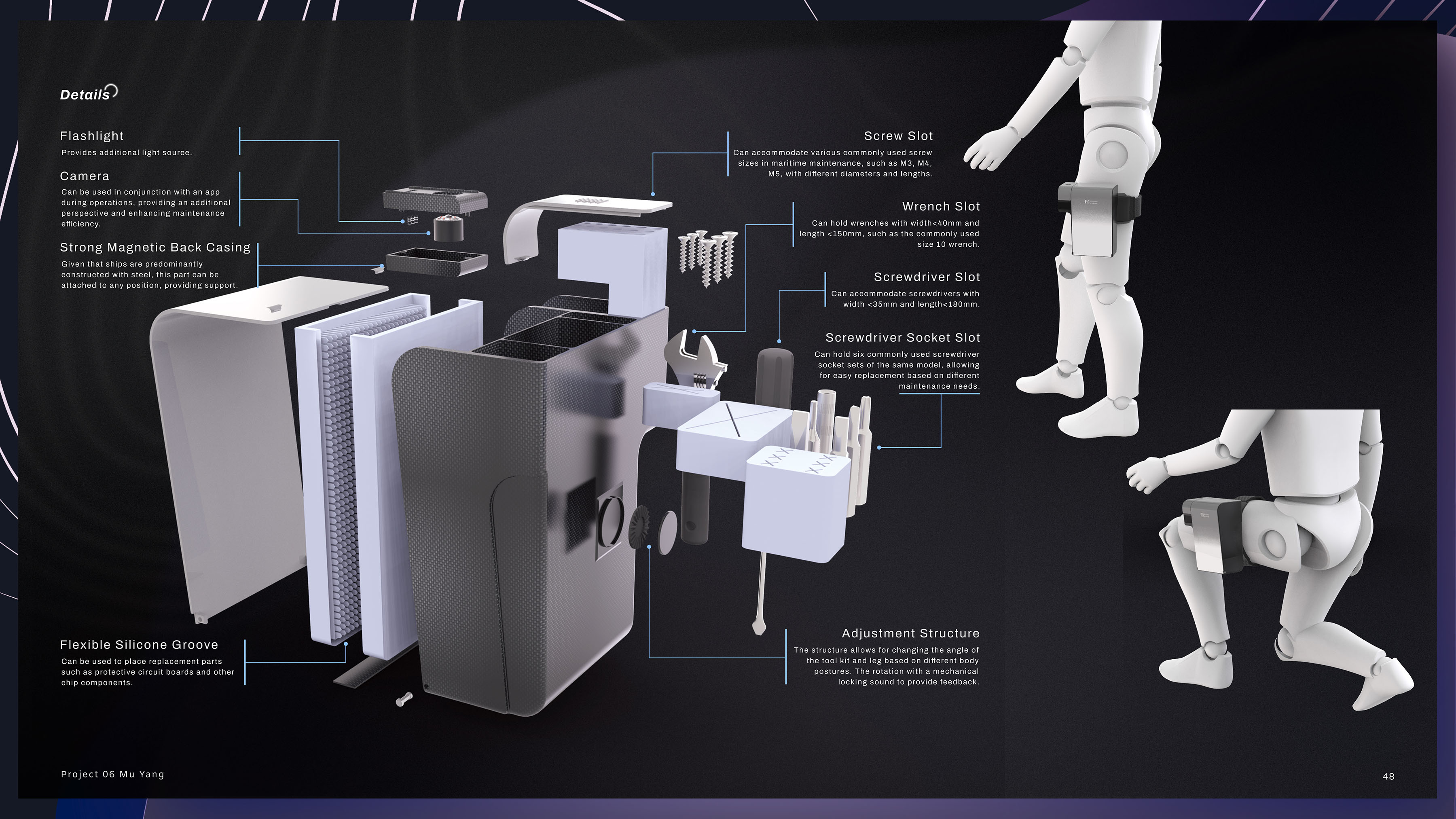 Details

Flashlight
Provides additional light source.

Camera
Can be used in conjunction with an app during operations, providing an additional perspective and enhancing maintenance efficiency.

Strong Magnetic Back Casing
Given that ships are predominantly constructed with steel, this part can be attached to any position, providing support.

Flexible Silicone Groove
Can be used to place replacement parts such as protective circuit boards and other chip components.

Screw Slot
Can accommodate various commonly used screw sizes in maritime maintenance, such as M3, M4, M5, with different diameters and lengths.

Wrench Slot
Can hold wrenches with width<40mm and length <150mm, such as the commonly used size 10 wrench.

Screwdriver Slot
Can accommodate screwdrivers with width <35mm and length<180mm.

Screwdriver Socket Slot
Can hold six commonly used screwdriver socket sets of the same model, allowing for easy replacement based on different maintenance needs.

Adjustment Structure
The structure allows for changing the angle of the tool kit and leg based on different body postures. The rotation with a mechanical locking sound to provide feedback.

Project 06 Mu Yang

48