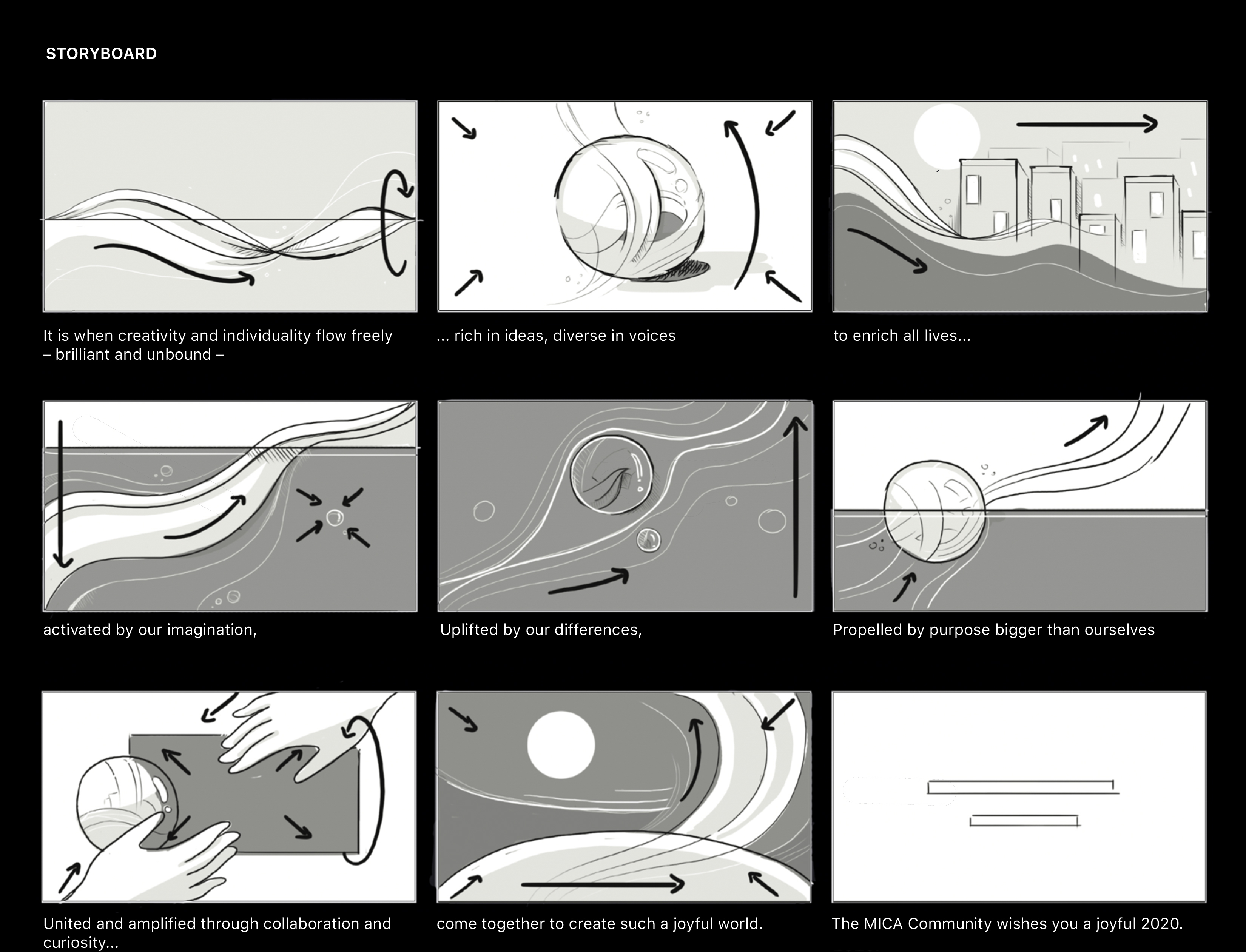 STORYBOARD

It is when creativity and individuality flow freely – brilliant and unbound –

... rich in ideas, diverse in voices

to enrich all lives...

activated by our imagination,

Uplifted by our differences,

Propelled by purpose bigger than ourselves

United and amplified through collaboration and curiosity...

come together to create such a joyful world.

The MICA Community wishes you a joyful 2020.