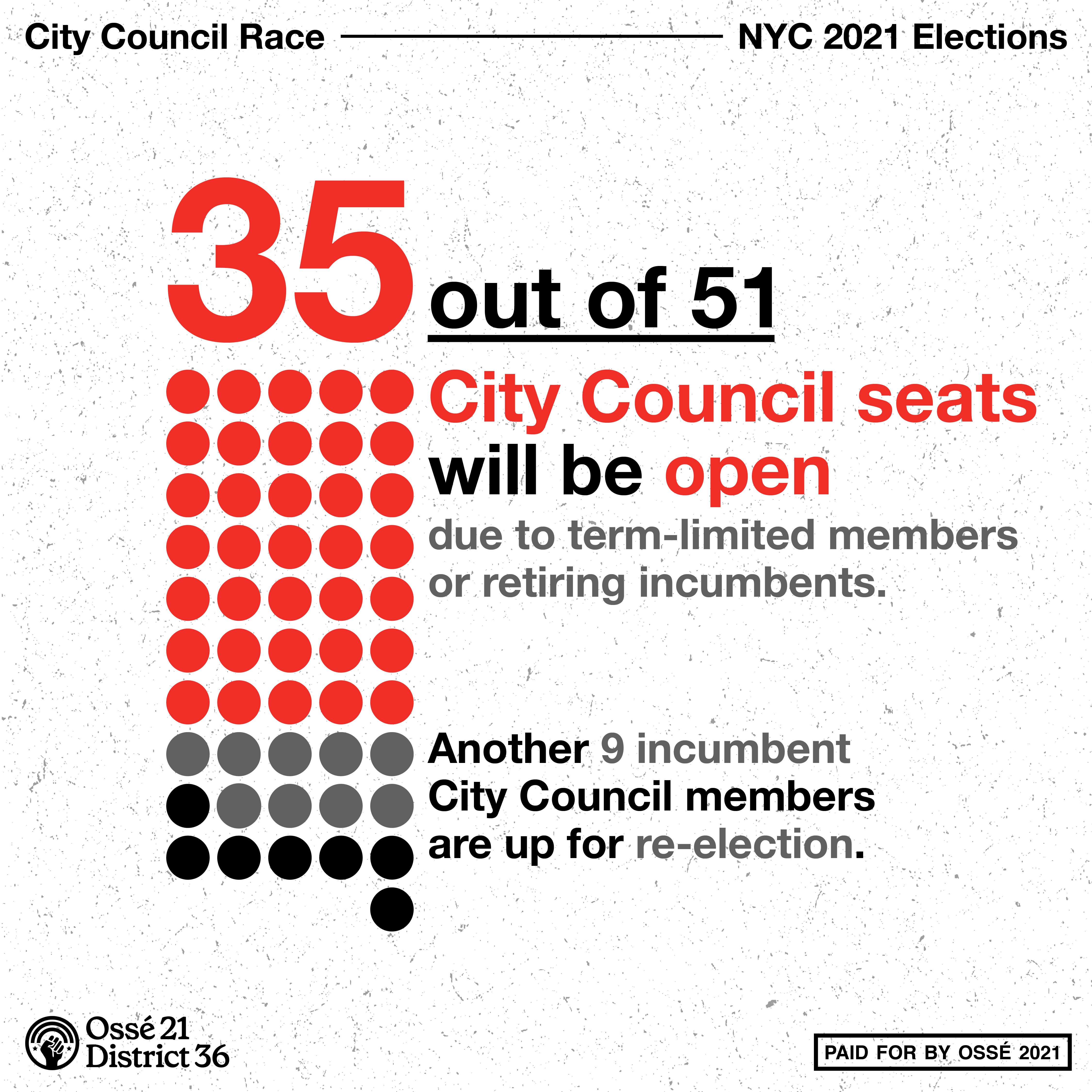 City Council Race

NYC 2021 Elections

35 out of 51

City Council seats will be open due to term-limited members or retiring incumbents.

Another 9 incumbent City Council members are up for re-election.

Ossé 21
District 36

PAID FOR BY OSSÉ 2021