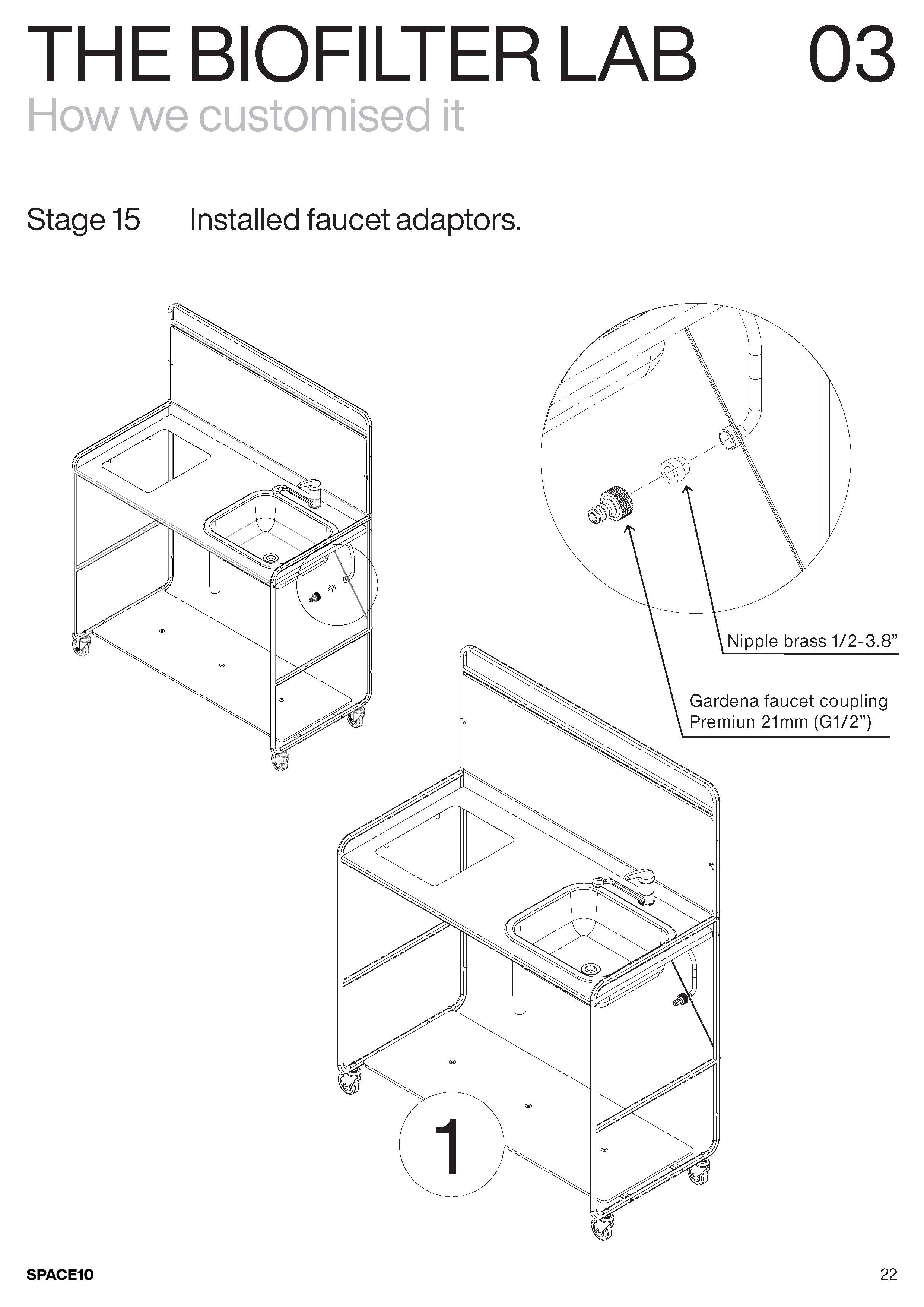 THE BIOFILTER LAB 03
How we customised it

Stage 15 Installed faucet adaptors.

Nipple brass 1/2-3.8”

Gardena faucet coupling Premiun 21mm (G1/2”)

1

SPACE10

22