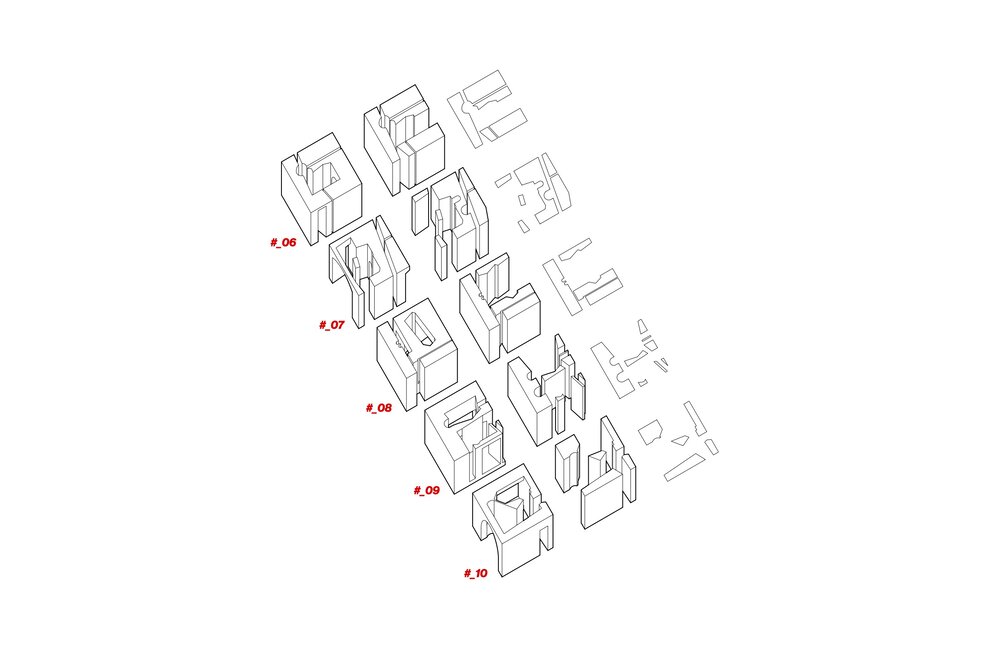 #_06

#_07

#_08

#_09

#_10