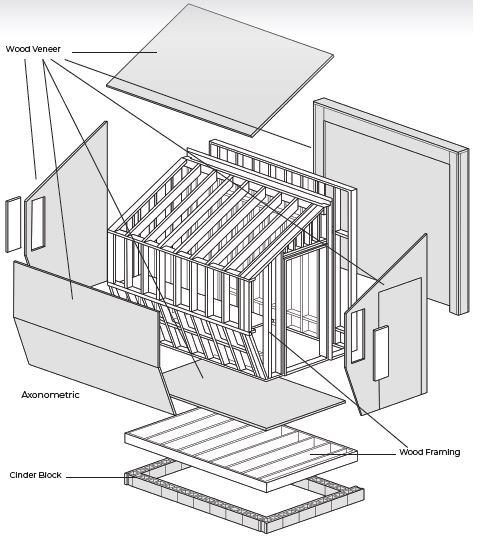 Wood Veneer

Axonometric

Wood Framing

Cinder Block