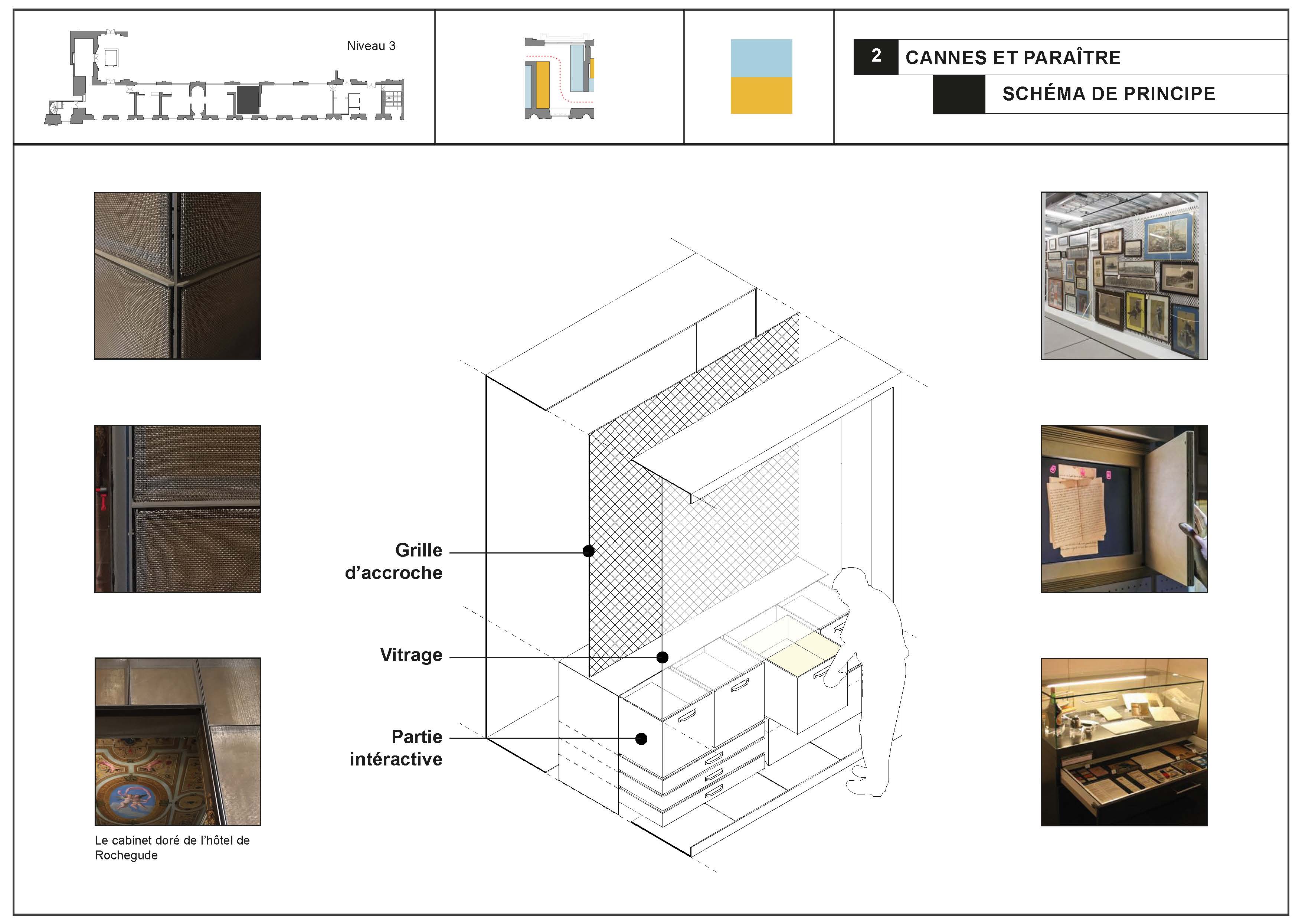 Niveau 3

2 CANNES ET PARAÎTRE

SCHÉMA DE PRINCIPE

Grille d'accroche

Vitrage

Partie intéractive

Le cabinet doré de l'hôtel de Rochegude