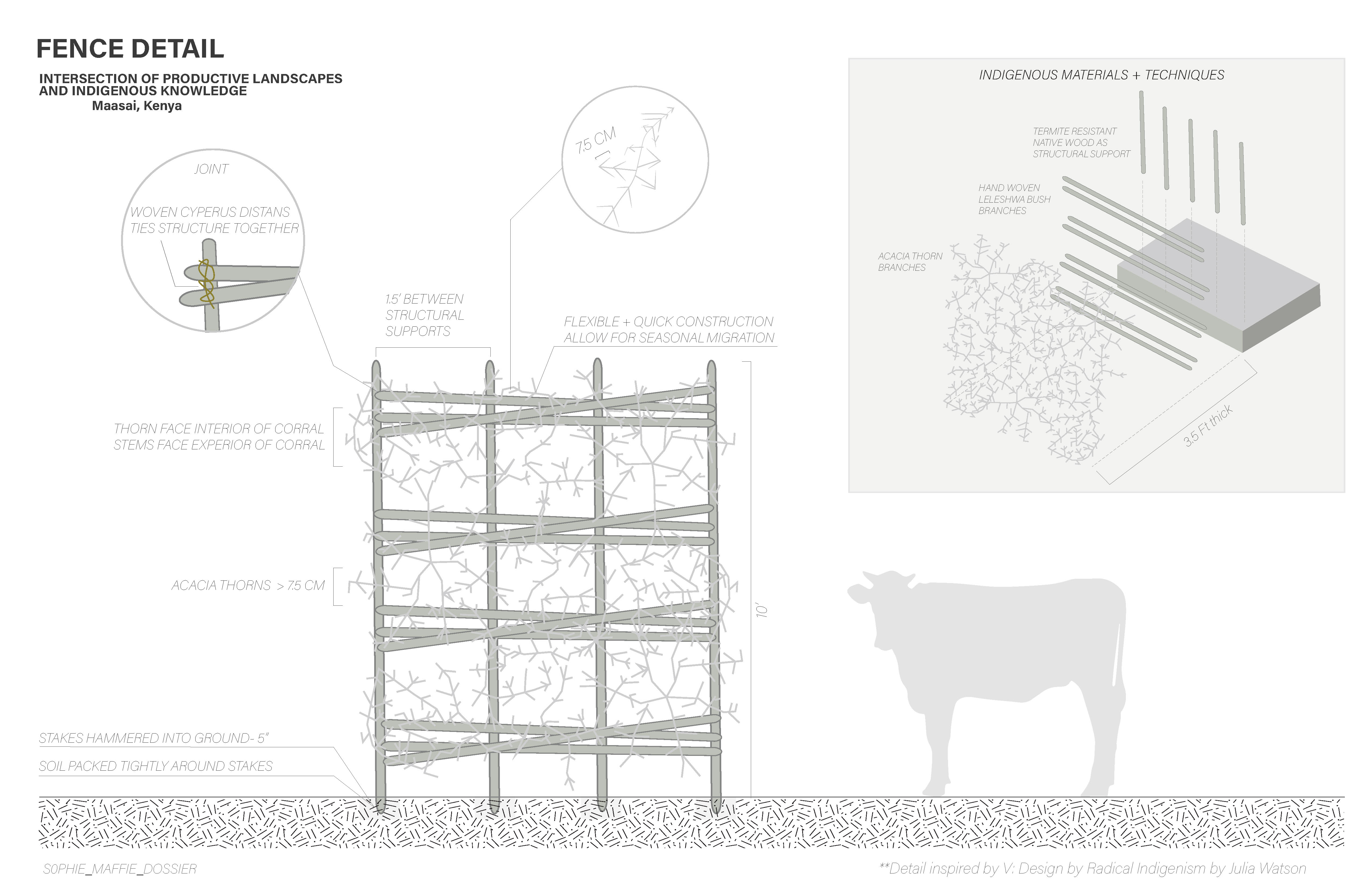 FENCE DETAIL

INTERSECTION OF PRODUCTIVE LANDSCAPES AND INDIGENOUS KNOWLEDGE
Maasai, Kenya

JOINT

WOVEN CYPERUS DISTANS TIES STRUCTURE TOGETHER

7.5 CM

1.5' BETWEEN STRUCTURAL SUPPORTS

FLEXIBLE + QUICK CONSTRUCTION ALLOW FOR SEASONAL MIGRATION

THORN FACE INTERIOR OF CORRAL
STEMS FACE EXPERIOR OF CORRAL

ACACIA THORNS > 7.5 CM

10'

STAKES HAMMERED INTO GROUND- 5"

SOIL PACKED TIGHTLY AROUND STAKES

INDIGENOUS MATERIALS + TECHNIQUES

TERMITE RESISTANT NATIVE WOOD AS STRUCTURAL SUPPORT

HAND WOVEN LELESHWA BUSH BRANCHES

ACACIA THORN BRANCHES

3.5 Ft thick

S0PHIE_MAFFIE_DOSSIER

**Detail inspired by V: Design by Radical Indigenism by Julia Watson