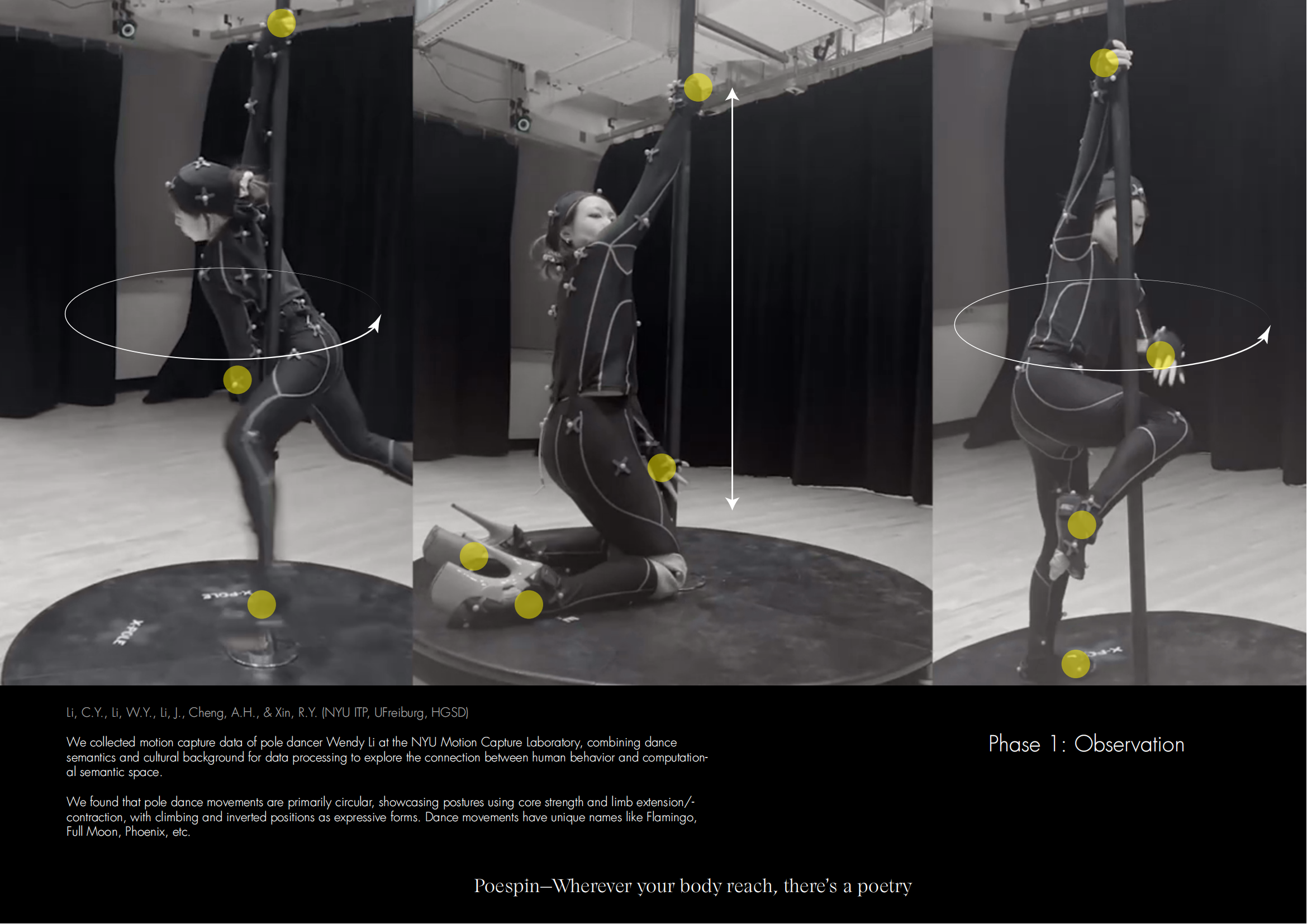 X-POLE

X-POLE

X-POLE

Li, C.Y., Li, W.Y., Li, J., Cheng, A.H., & Xin, R.Y. (NYU ITP, UFreiburg, HGSD)

We collected motion capture data of pole dancer Wendy Li at the NYU Motion Capture Laboratory, combining dance semantics and cultural background for data processing to explore the connection between human behavior and computational semantic space.

We found that pole dance movements are primarily circular, showcasing postures using core strength and limb extension/-contraction, with climbing and inverted positions as expressive forms. Dance movements have unique names like Flamingo, Full Moon, Phoenix, etc.

Phase 1: Observation

Poespin—Wherever your body reach, there's a poetry