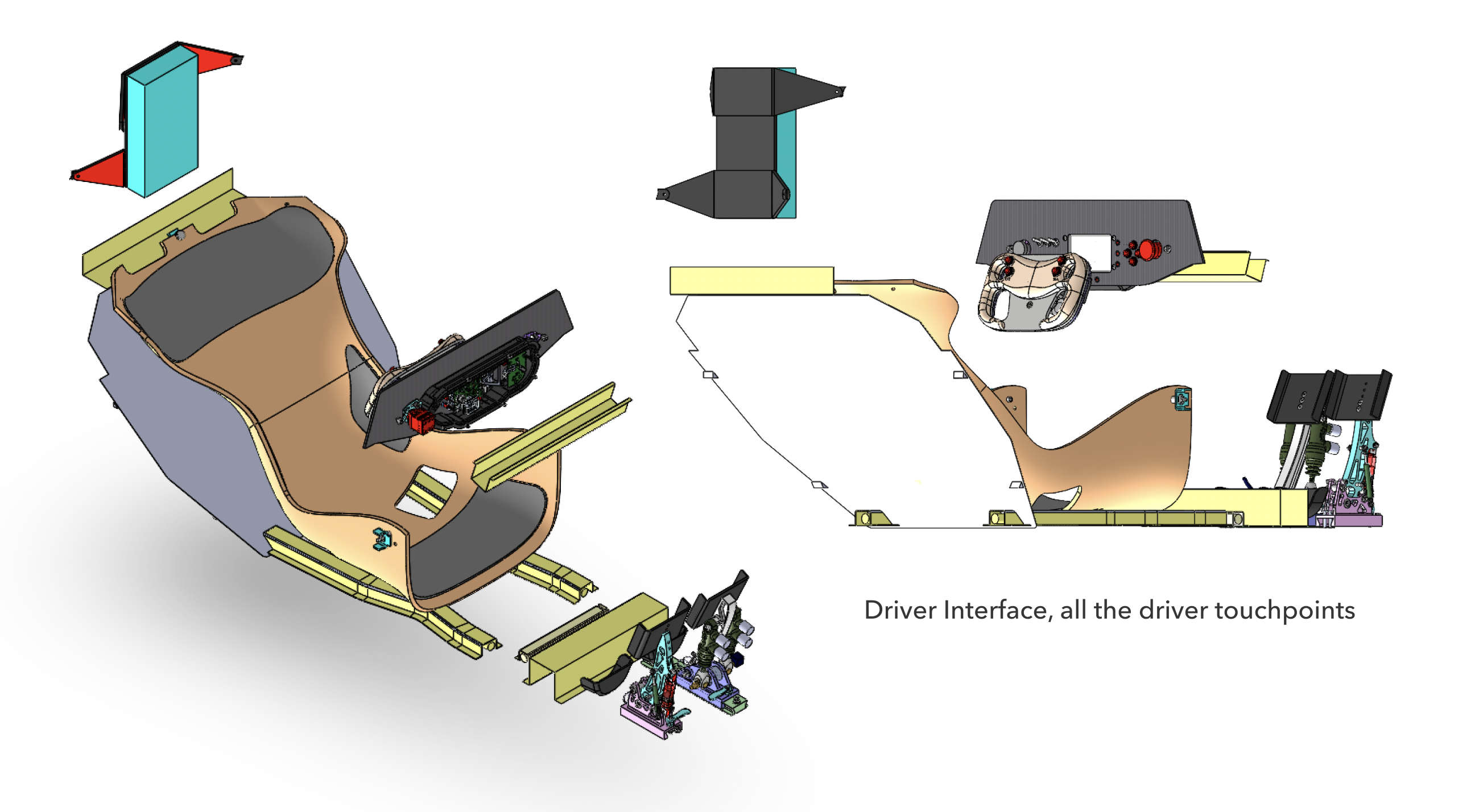 Driver Interface, all the driver touchpoints