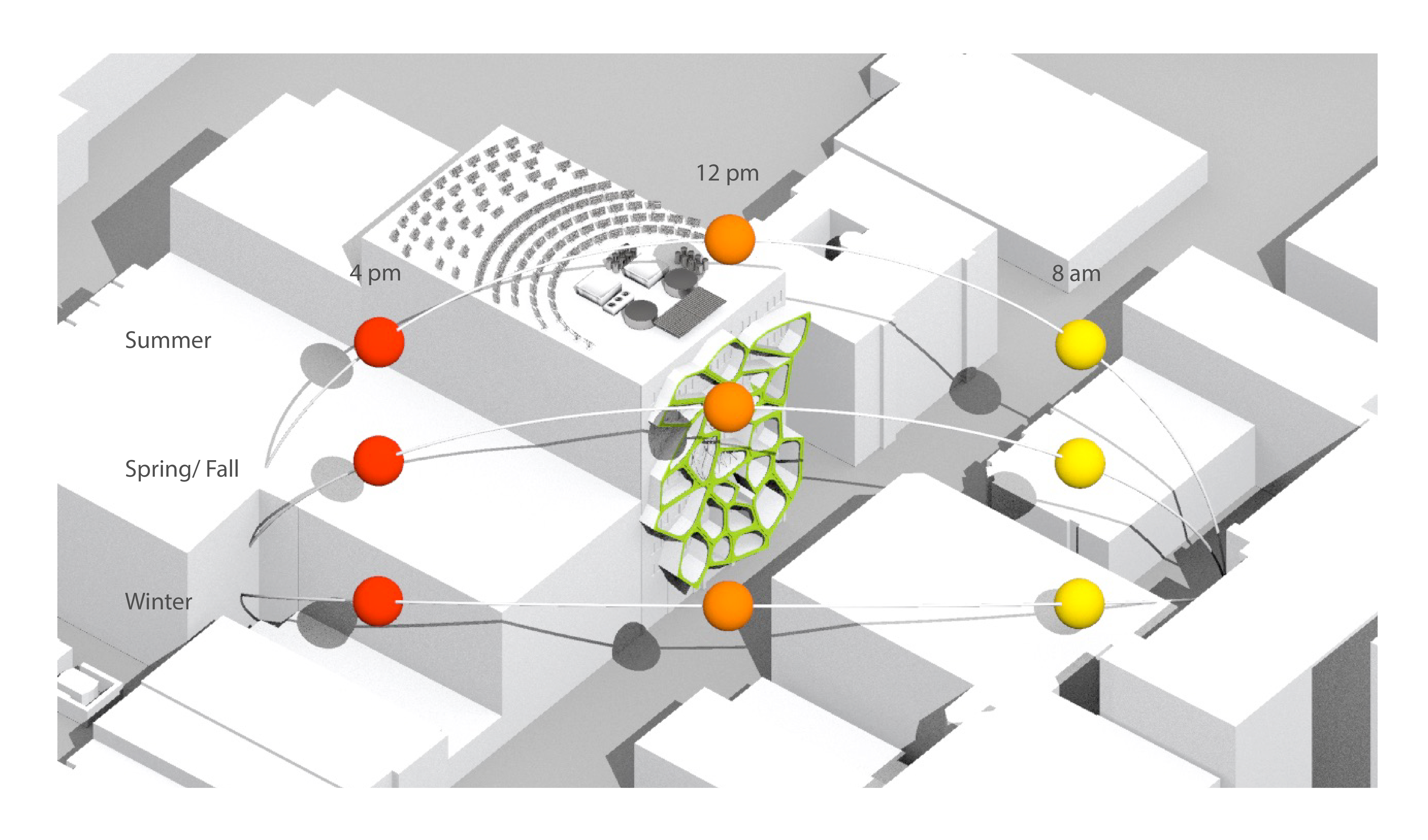 12 pm

4 pm

8 am

Summer

Spring/ Fall

Winter