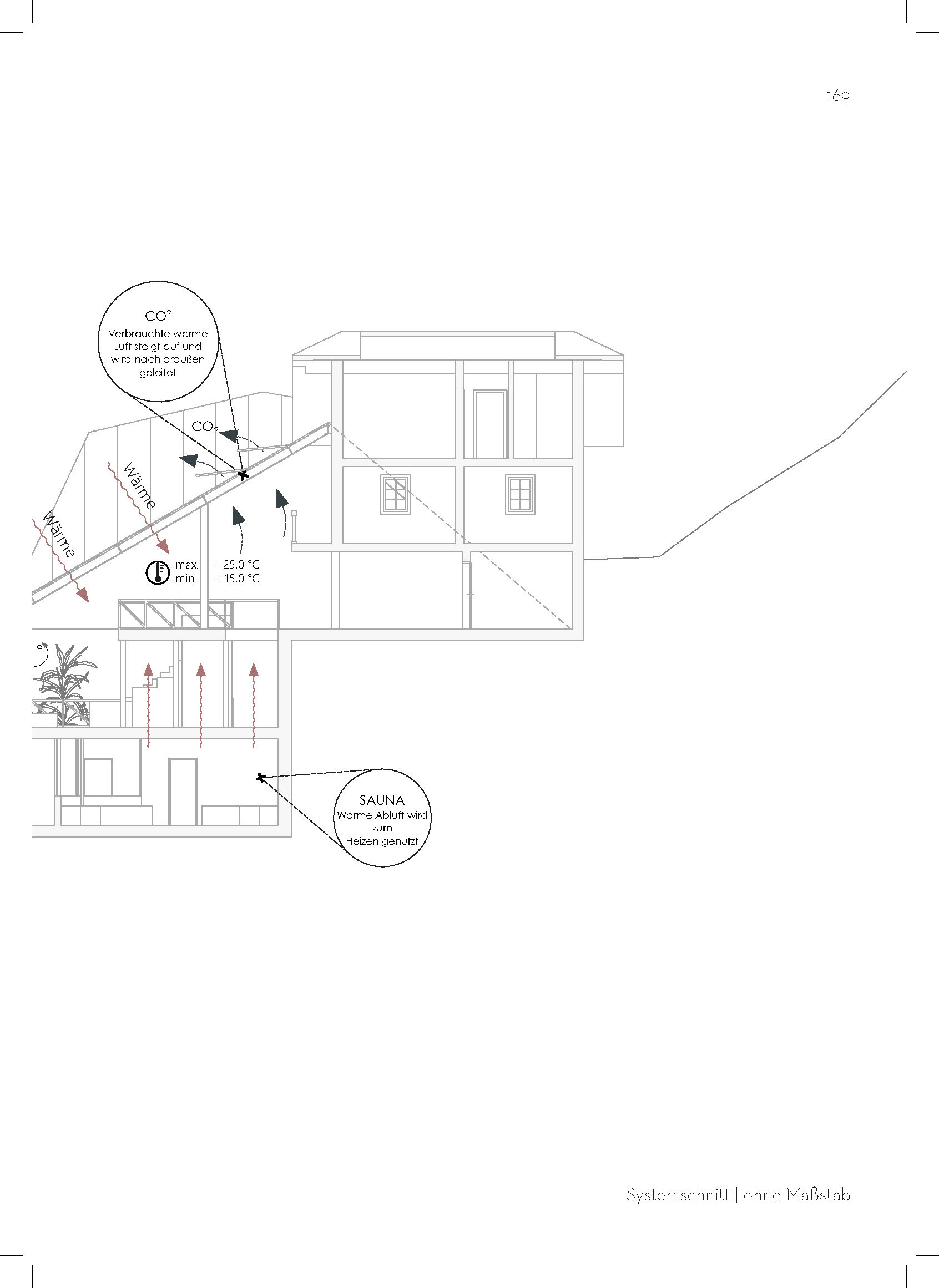 169

$CO^2$
Verbrauchte warme Luft steigt auf und wird nach draußen geleitet

$CO_2$

Wärme

Wärme

max. + 25,0 °C
min + 15,0 °C

SAUNA
Warme Abluft wird zum Heizen genutzt

Systemschnitt | ohne Maßstab