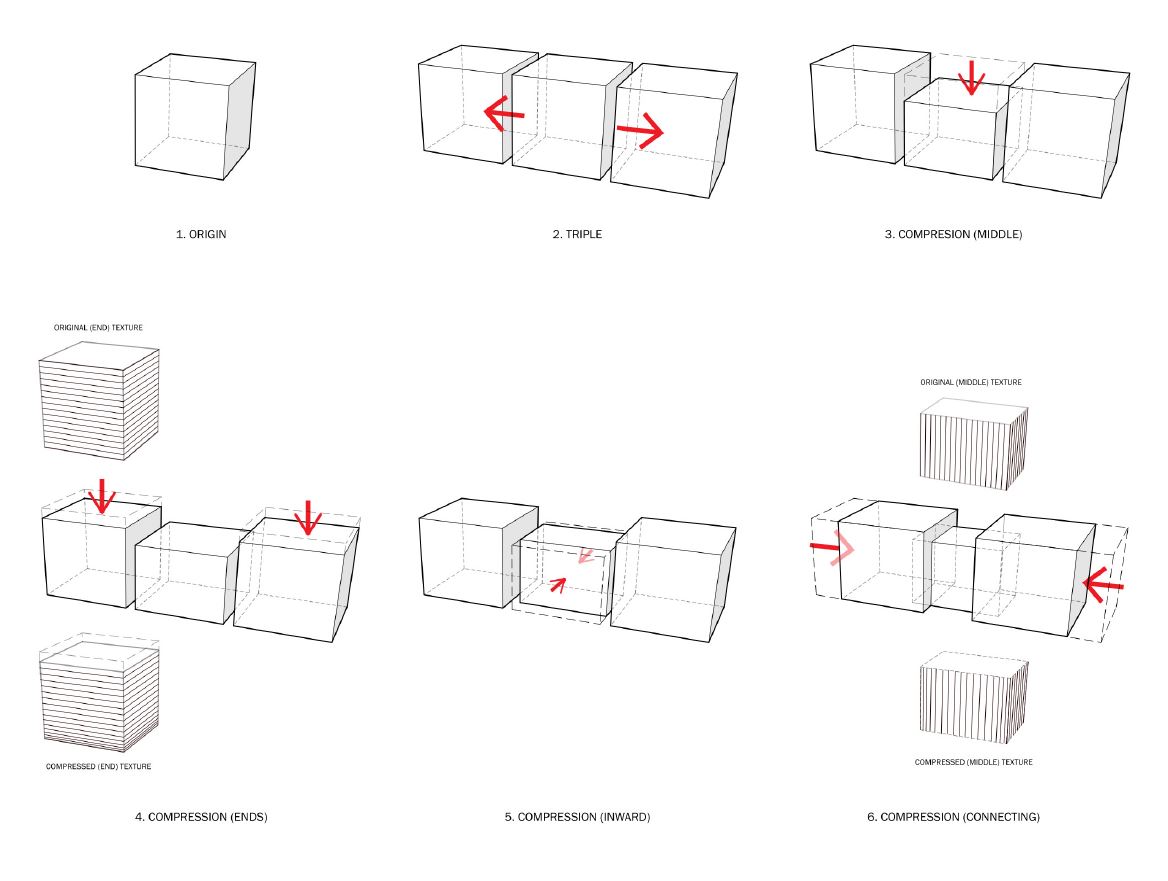 1. ORIGIN

2. TRIPLE

3. COMPRESION (MIDDLE)

ORIGINAL (END) TEXTURE

COMPRESSED (END) TEXTURE

4. COMPRESSION (ENDS)

5. COMPRESSION (INWARD)

ORIGINAL (MIDDLE) TEXTURE

COMPRESSED (MIDDLE) TEXTURE

6. COMPRESSION (CONNECTING)